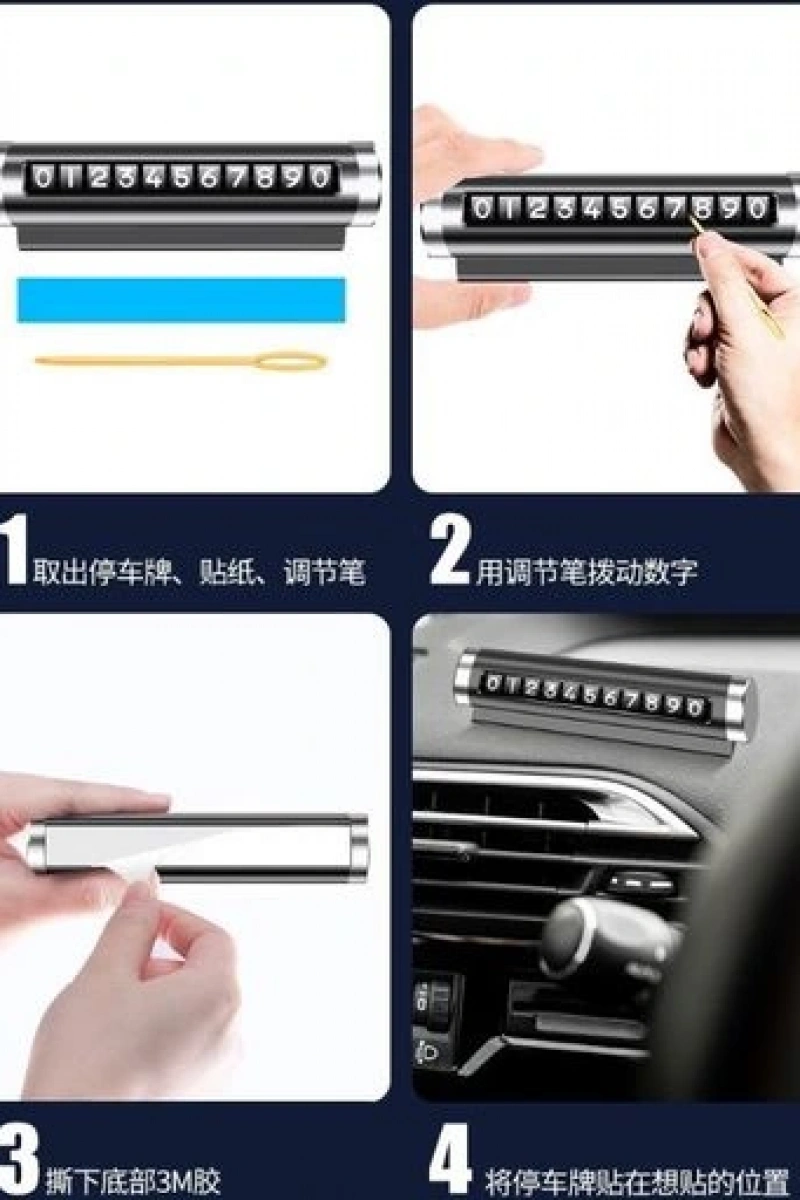 01234567890

01234567890

1 取出停车牌、贴纸、调节笔

2 用调节笔拨动数字

01234567890

3 撕下底部3M胶

4 将停车牌贴在想贴的位置