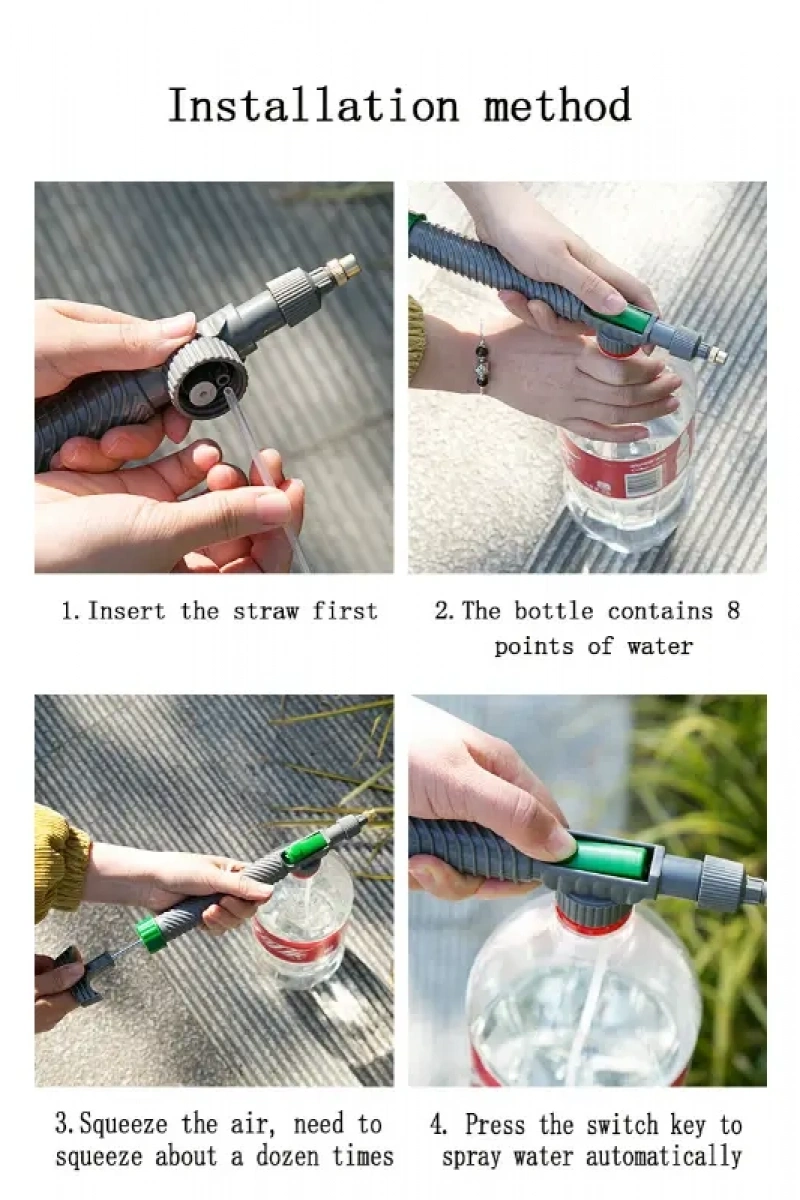 Installation method

1. Insert the straw first

2. The bottle contains 8 points of water

3. Squeeze the air, need to squeeze about a dozen times

4. Press the switch key to spray water automatically