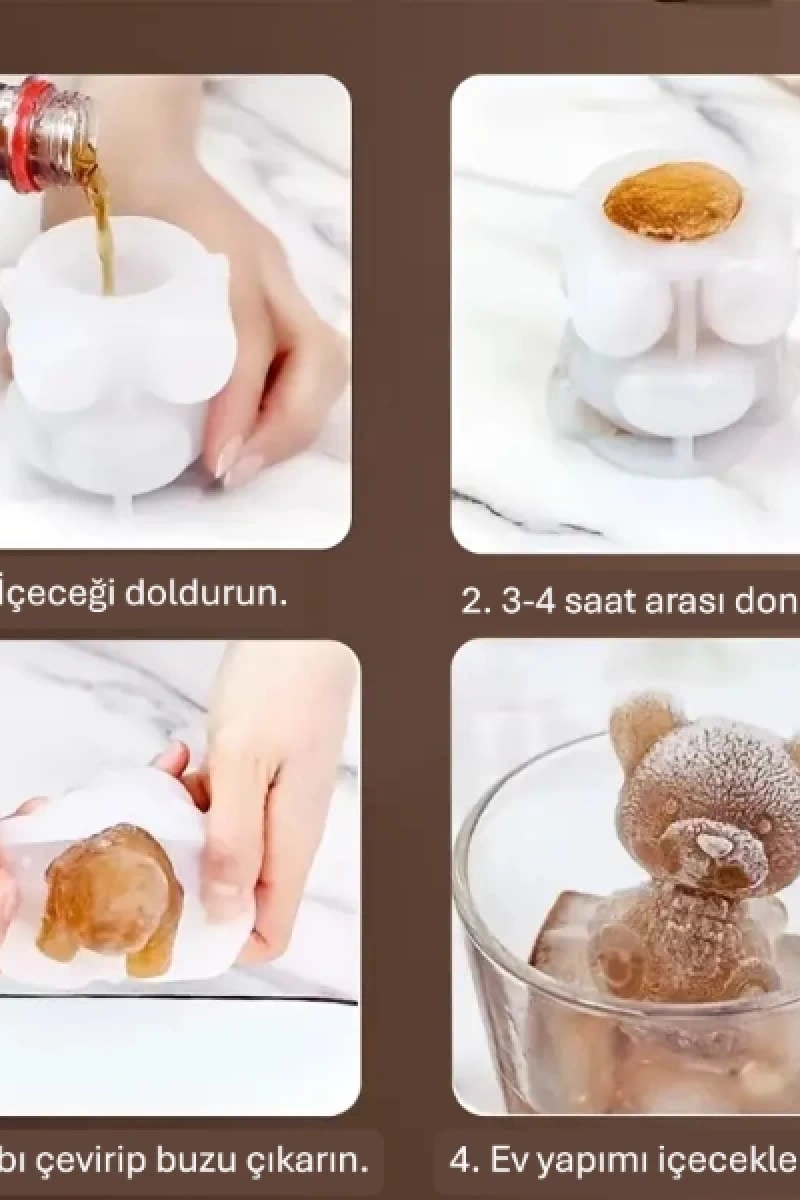 İçeceği doldurun.

2. 3-4 saat arası don

bı çevirip buzu çıkarın.

4. Ev yapımı içecekle