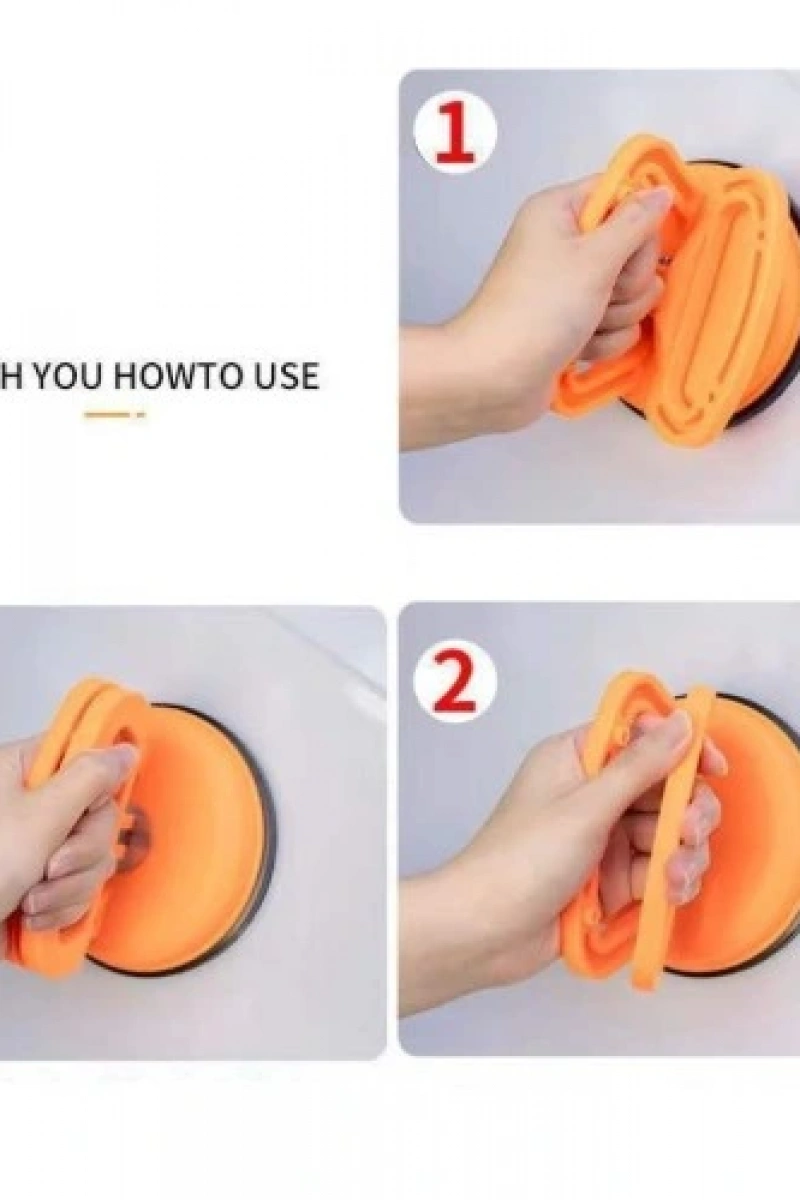 H YOU HOWTO USE

1

2