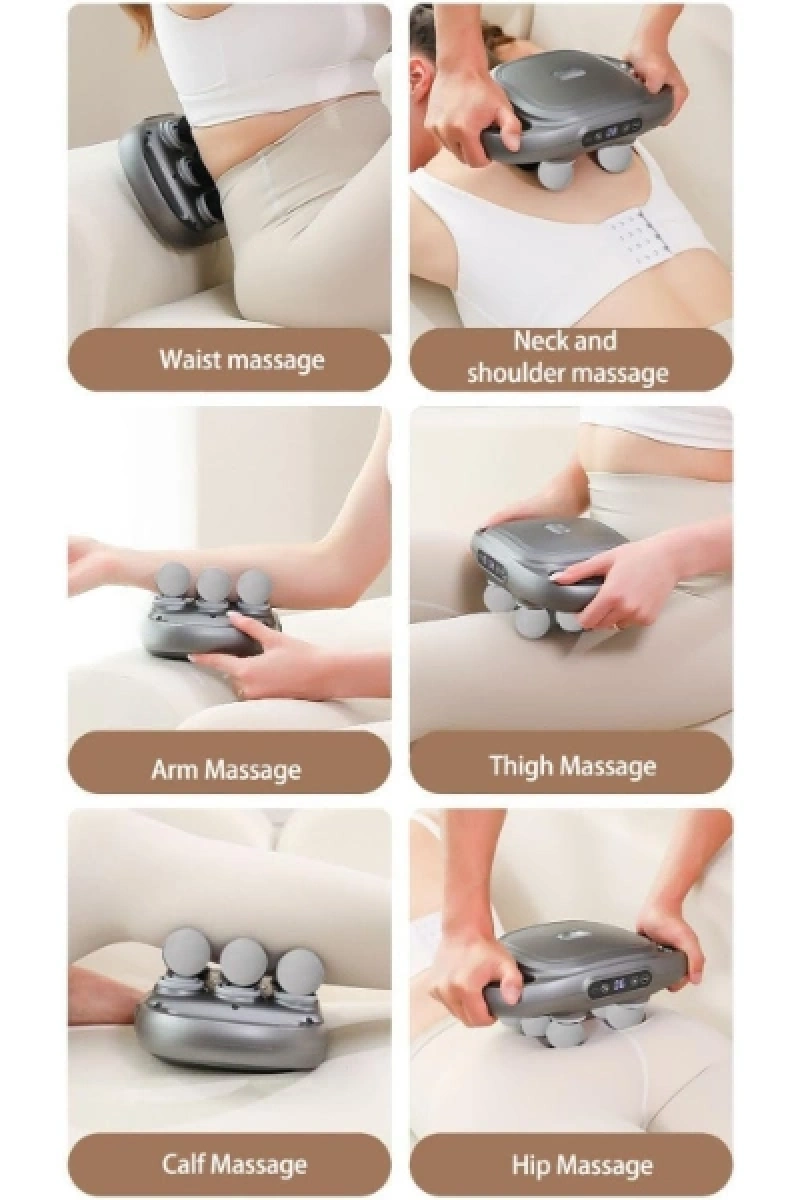 Waist massage

Neck and shoulder massage

Arm Massage

Thigh Massage

Calf Massage

Hip Massage