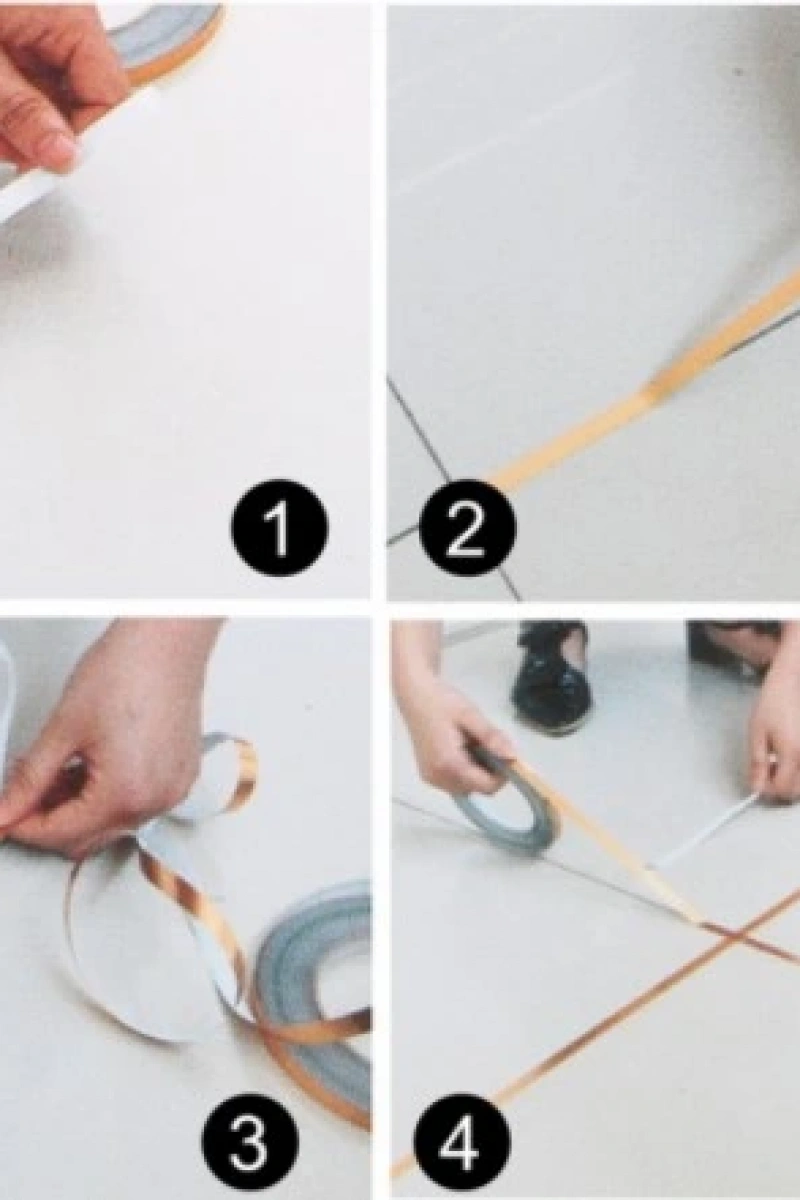 1

2

3

4