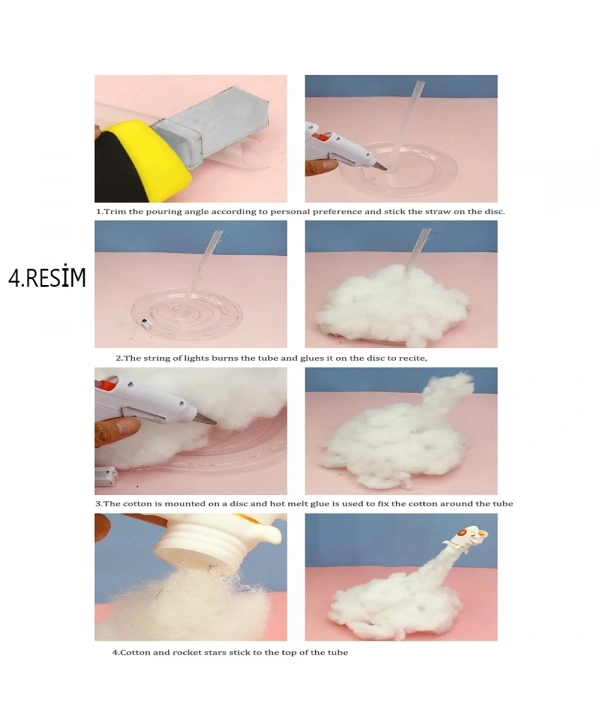 1.Trim the pouring angle according to personal preference and stick the straw on the disc.

4.RESİM

2.The string of lights burns the tube and glues it on the disc to recite,

3.The cotton is mounted on a disc and hot melt glue is used to fix the cotton around the tube

4.Cotton and rocket stars stick to the top of the tube