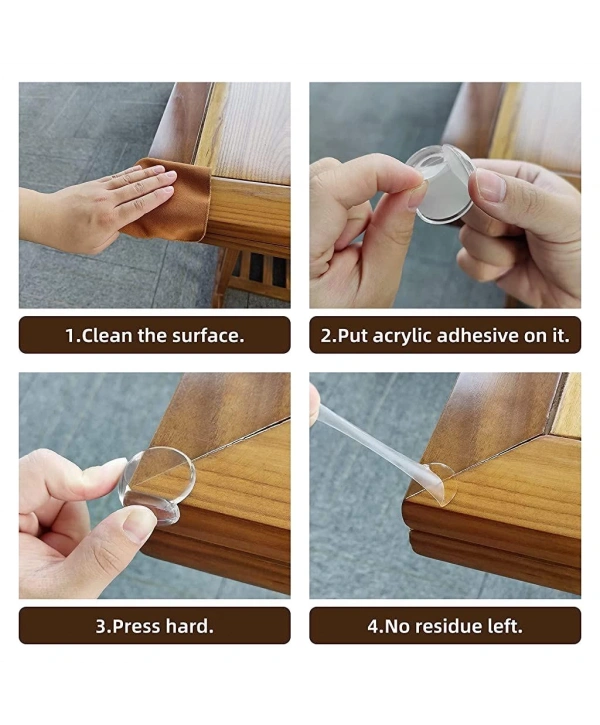 1.Clean the surface.

2.Put acrylic adhesive on it.

3.Press hard.

4.No residue left.