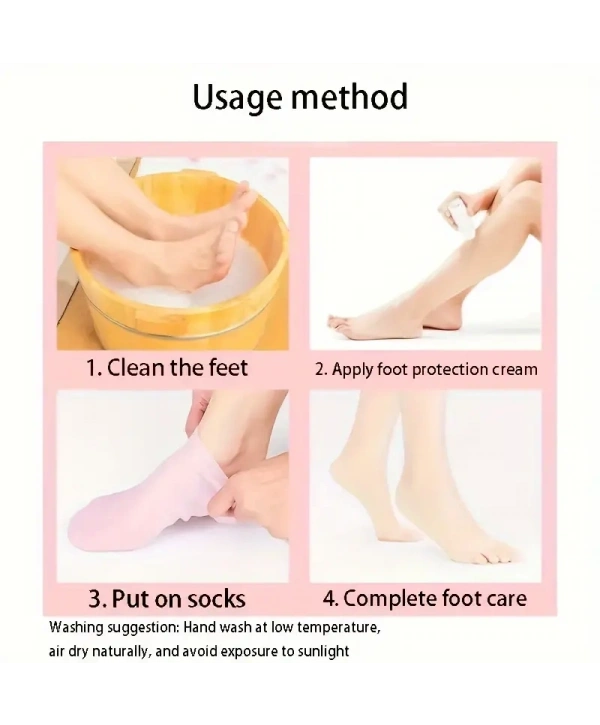 Usage method

1. Clean the feet

2. Apply foot protection cream

3. Put on socks

4. Complete foot care

Washing suggestion: Hand wash at low temperature, air dry naturally, and avoid exposure to sunlight