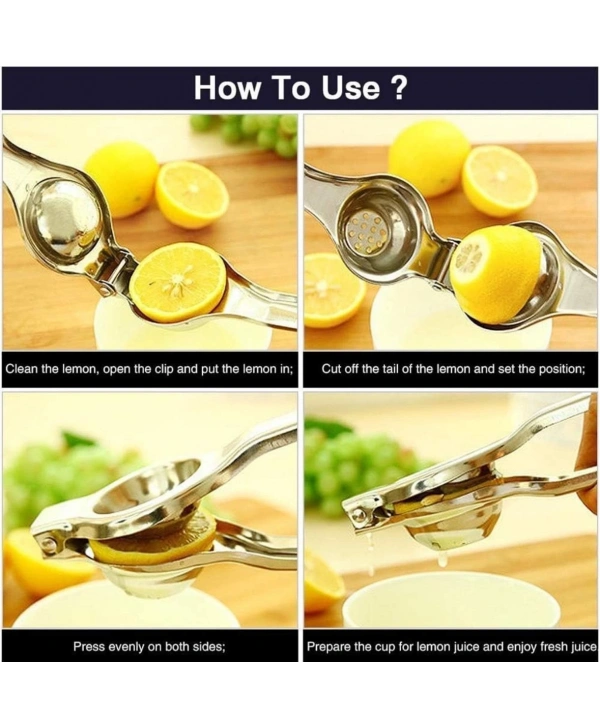 How To Use ?

Clean the lemon, open the clip and put the lemon in;

Cut off the tail of the lemon and set the position;

Press evenly on both sides;

Prepare the cup for lemon juice and enjoy fresh juice