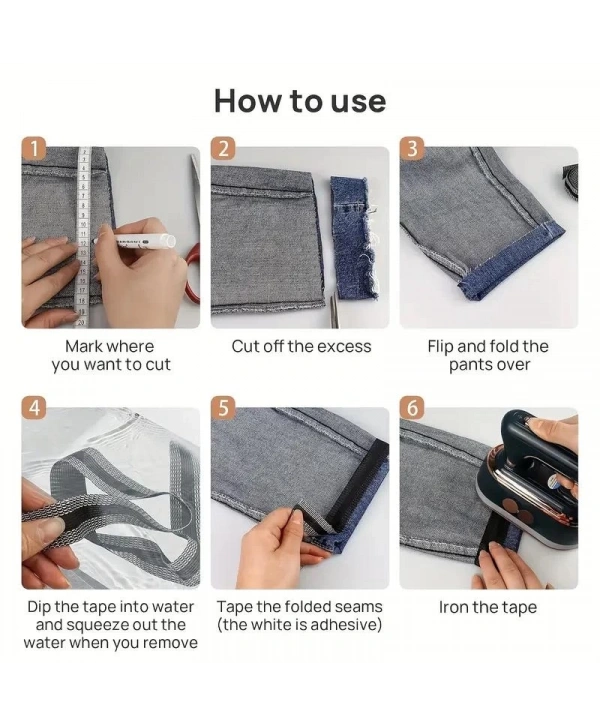 How to use

1
Mark where you want to cut

2
Cut off the excess

3
Flip and fold the pants over

4
Dip the tape into water and squeeze out the water when you remove

5
Tape the folded seams (the white is adhesive)

6
Iron the tape