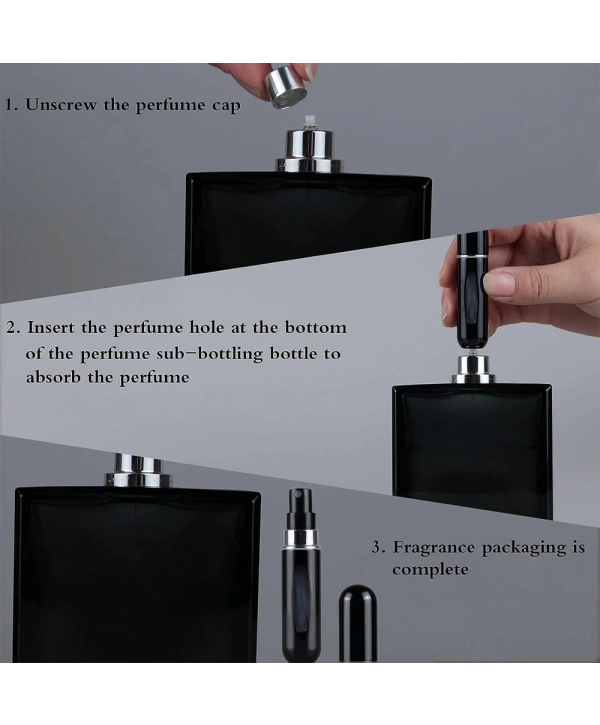 1. Unscrew the perfume cap

2. Insert the perfume hole at the bottom of the perfume sub-bottling bottle to absorb the perfume

3. Fragrance packaging is complete