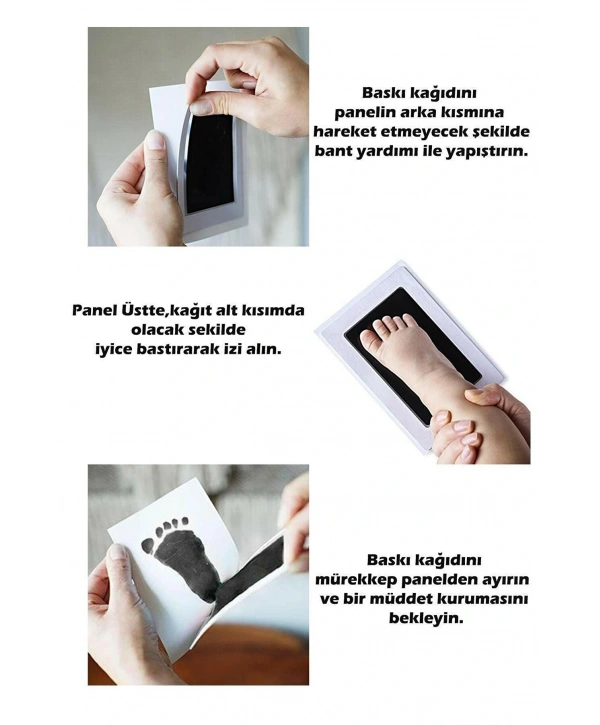 Baskı kağıdını panelin arka kısmına hareket etmeyecek şekilde bant yardımı ile yapıştırın.

Panel Üstte,kağıt alt kısımda olacak sekilde iyice bastırarak izi alın.

Baskı kağıdını mürekkep panelden ayırın ve bir müddet kurumasını bekleyin.