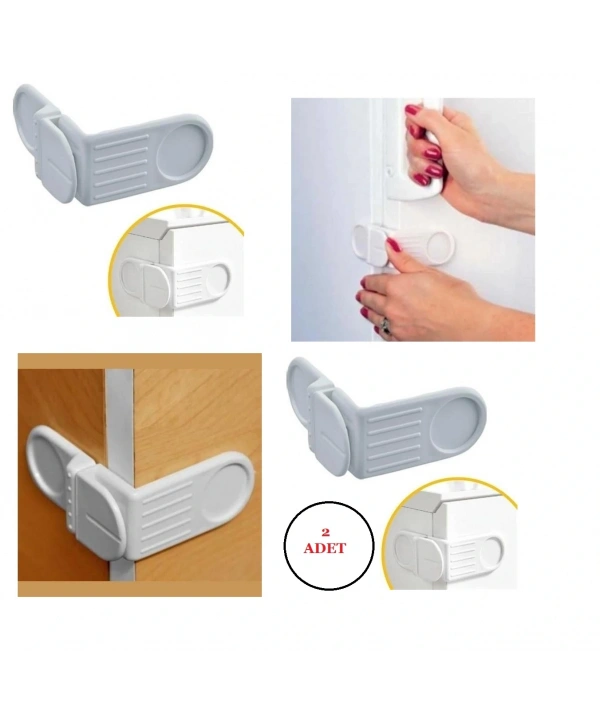 2
ADET