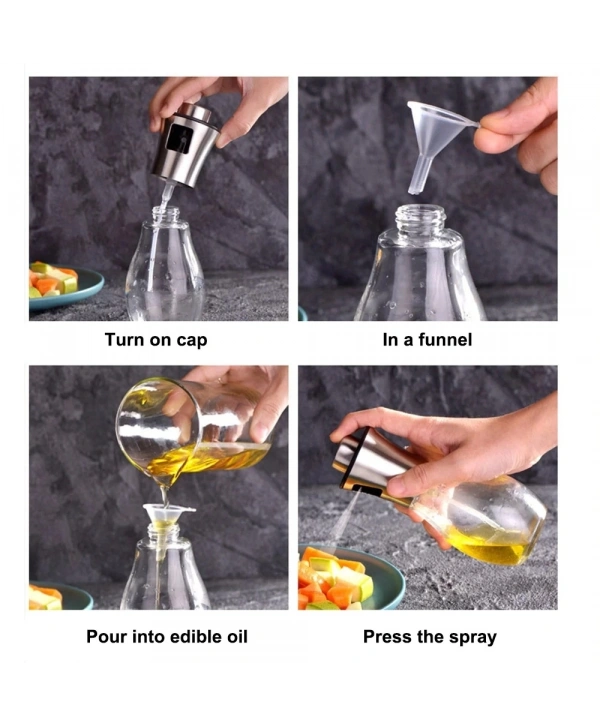 Turn on cap

In a funnel

Pour into edible oil

Press the spray