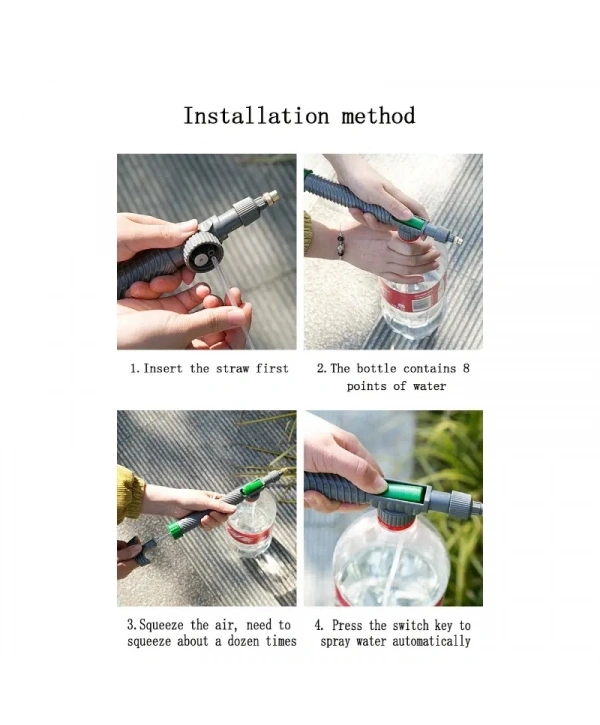 Installation method

1. Insert the straw first

2. The bottle contains 8 points of water

3. Squeeze the air, need to squeeze about a dozen times

4. Press the switch key to spray water automatically