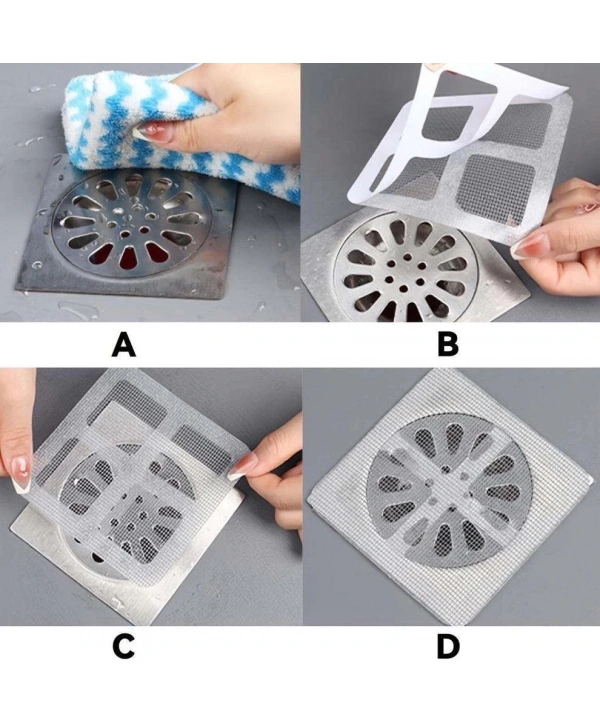 A

B

C

D