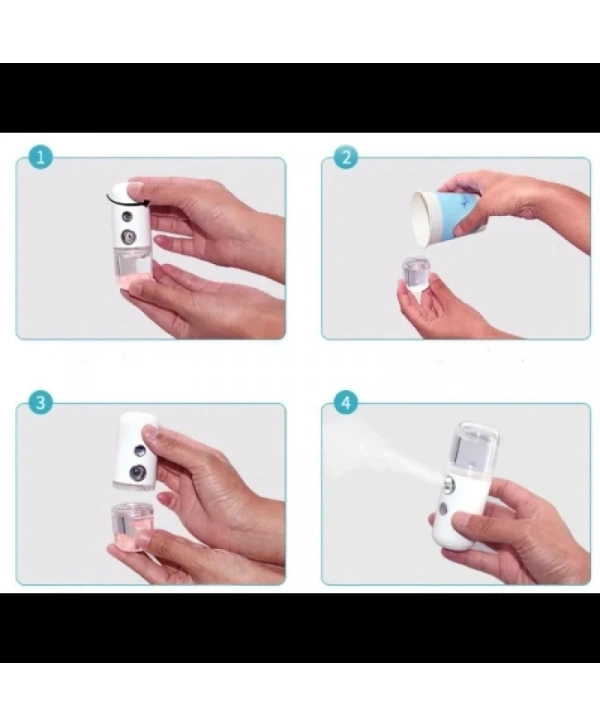 1

2

3

4