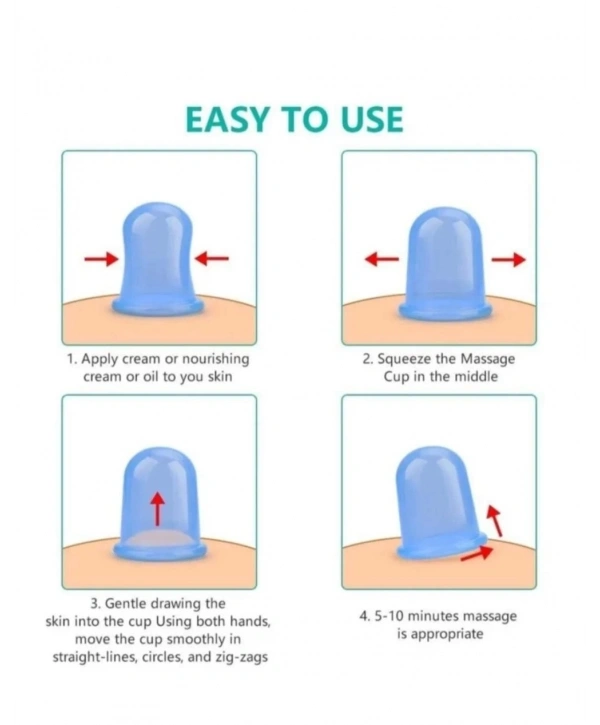 EASY TO USE

1. Apply cream or nourishing cream or oil to you skin

2. Squeeze the Massage Cup in the middle

3. Gentle drawing the skin into the cup Using both hands, move the cup smoothly in straight-lines, circles, and zig-zags

4. 5-10 minutes massage is appropriate