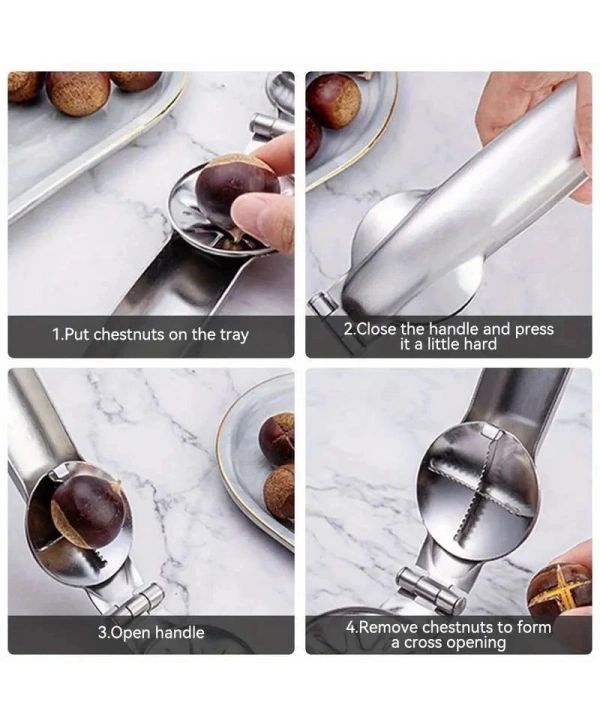 1.Put chestnuts on the tray

2.Close the handle and press it a little hard

3.Open handle

4.Remove chestnuts to form a cross opening