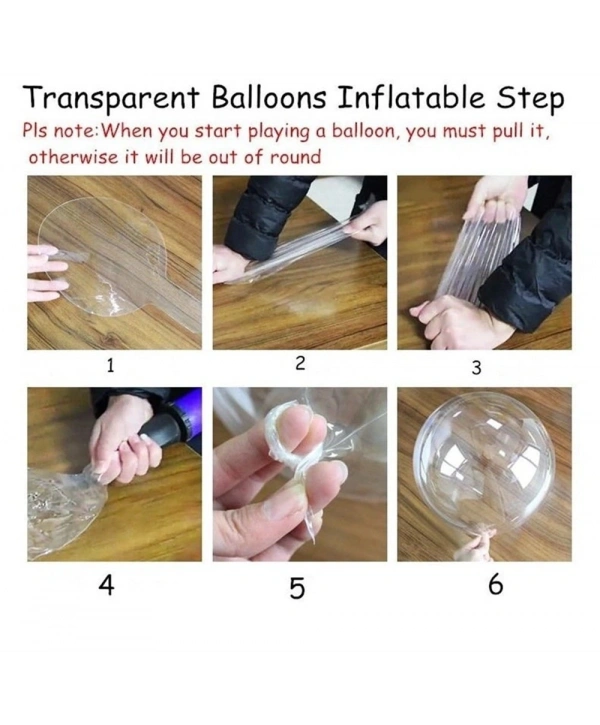 Transparent Balloons Inflatable Step

Pls note:When you start playing a balloon, you must pull it, otherwise it will be out of round

1

2

3

4

5

6