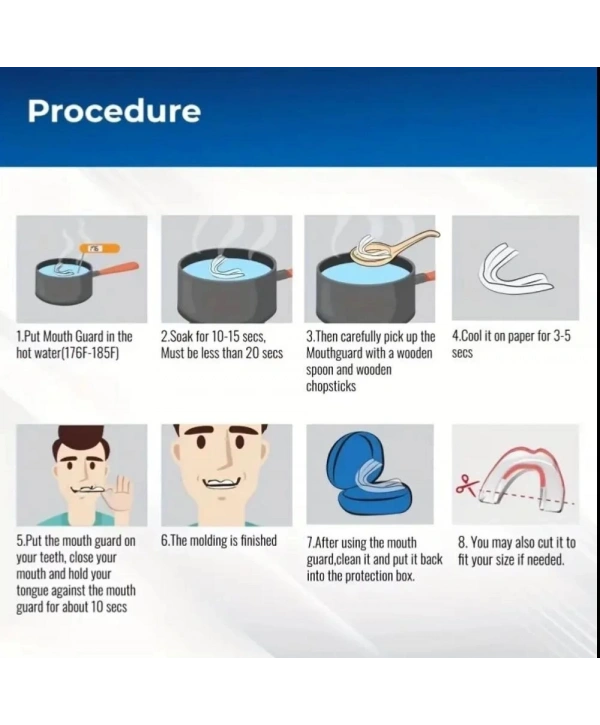 Procedure

1.Put Mouth Guard in the hot water(176F-185F)

2.Soak for 10-15 secs, Must be less than 20 secs

3.Then carefully pick up the Mouthguard with a wooden spoon and wooden chopsticks

4.Cool it on paper for 3-5 secs

5.Put the mouth guard on your teeth, close your mouth and hold your tongue against the mouth guard for about 10 secs

6.The molding is finished

7.After using the mouth guard,clean it and put it back into the protection box.

8. You may also cut it to fit your size if needed.