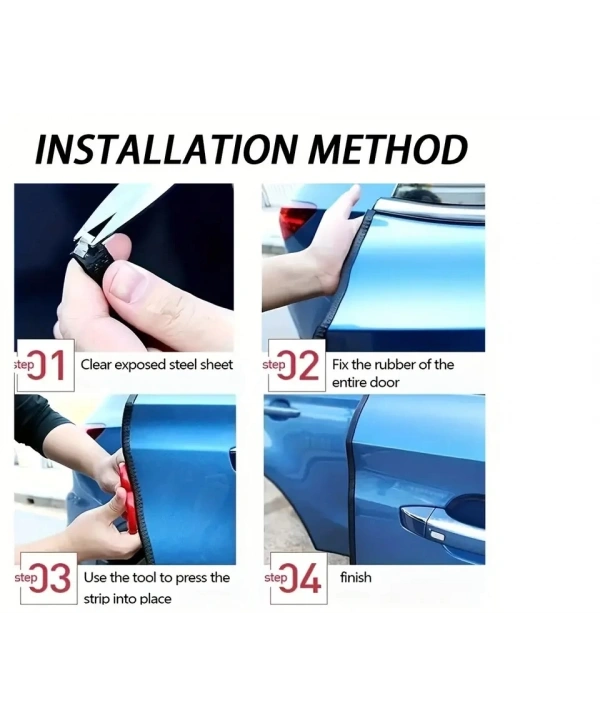 INSTALLATION METHOD

step 01 Clear exposed steel sheet

step 02 Fix the rubber of the entire door

step 03 Use the tool to press the strip into place

step 04 finish