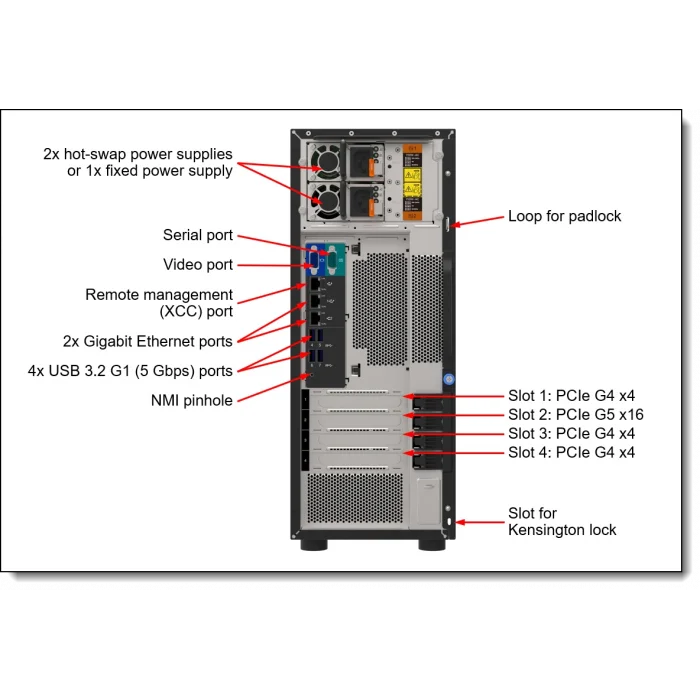 2x hot-swap power supplies or 1x fixed power supply

Serial port

Video port

Remote management (XCC) port

2x Gigabit Ethernet ports

4x USB 3.2 G1 (5 Gbps) ports

NMI pinhole

Loop for padlock

Slot 1: PCIe G4 x4

Slot 2: PCIe G5 x16

Slot 3: PCIe G4 x4

Slot 4: PCIe G4 x4

Slot for Kensington lock