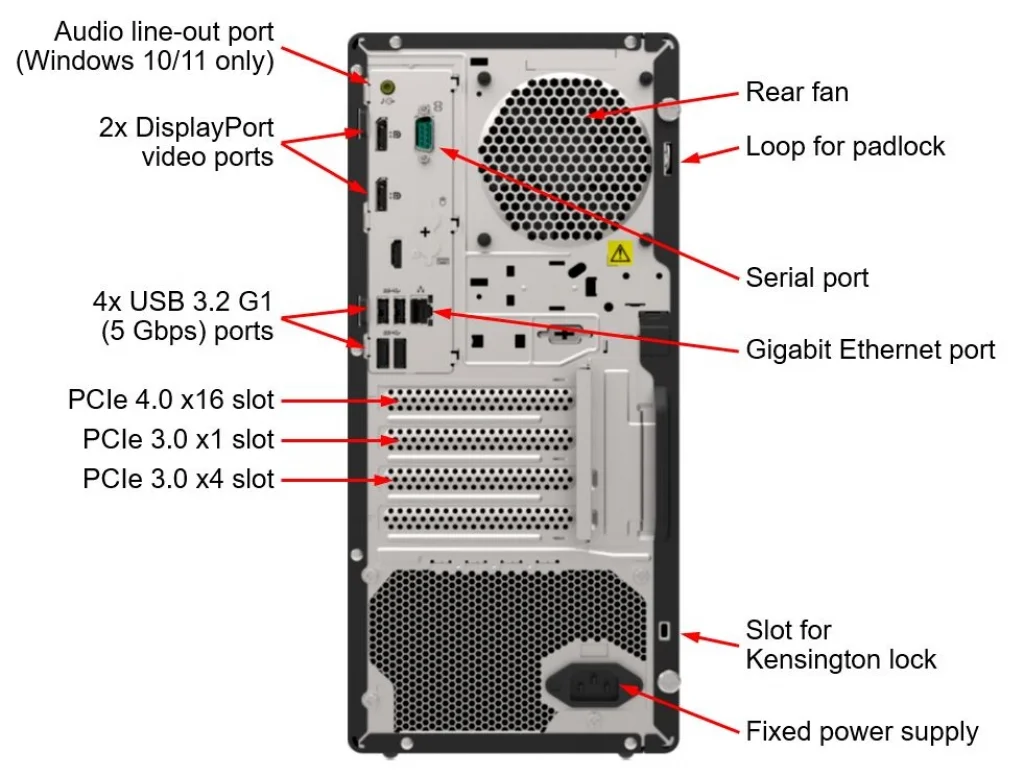 Audio line-out port
(Windows 10/11 only)

2x DisplayPort
video ports

4x USB 3.2 G1
(5 Gbps) ports

PCIe 4.0 x16 slot

PCIe 3.0 x1 slot

PCIe 3.0 x4 slot

Rear fan

Loop for padlock

Serial port

Gigabit Ethernet port

Slot for
Kensington lock

Fixed power supply