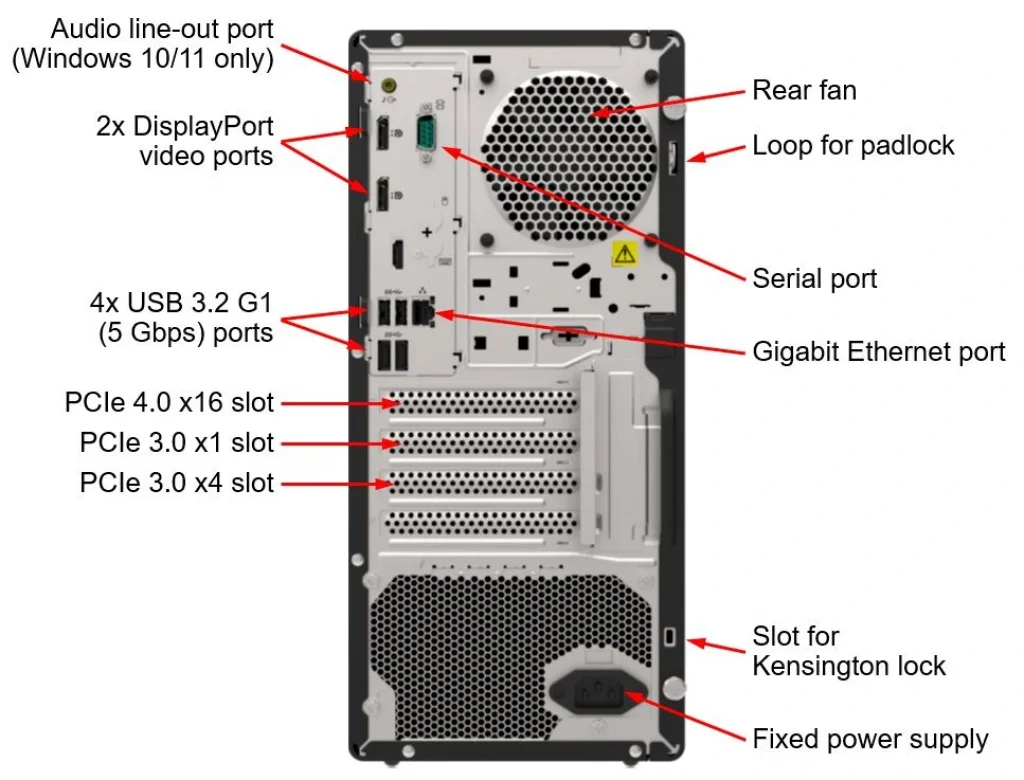 Audio line-out port (Windows 10/11 only)

2x DisplayPort video ports

4x USB 3.2 G1 (5 Gbps) ports

PCIe 4.0 x16 slot

PCIe 3.0 x1 slot

PCIe 3.0 x4 slot

Rear fan

Loop for padlock

Serial port

Gigabit Ethernet port

Slot for Kensington lock

Fixed power supply