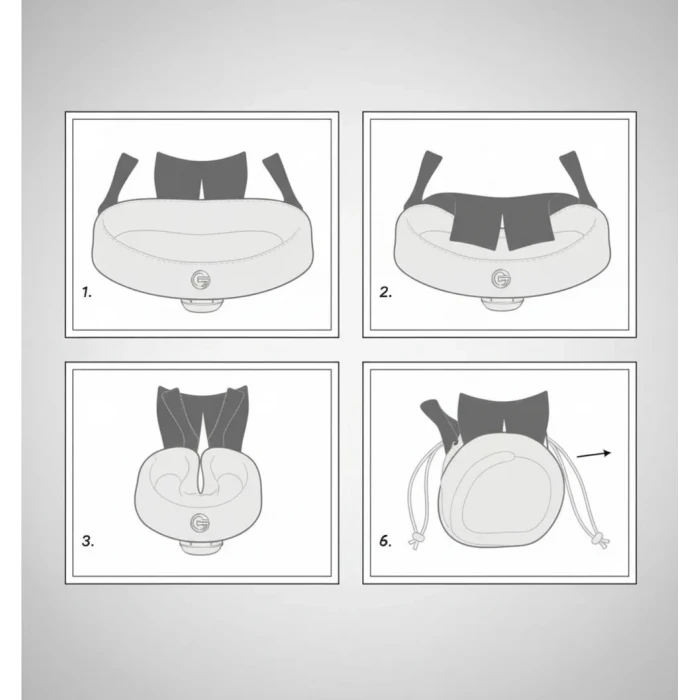 1.

2.

3.

6.