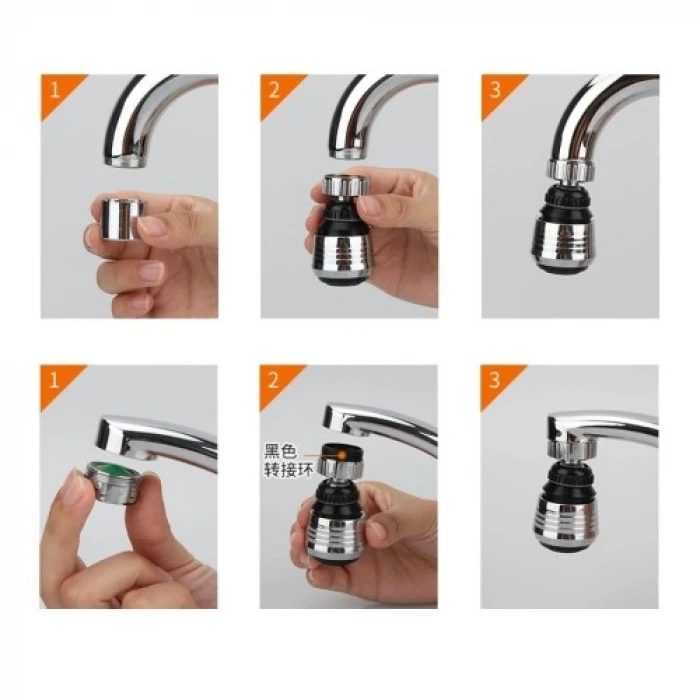 1

2

3

1

2

黑色
转接环

3