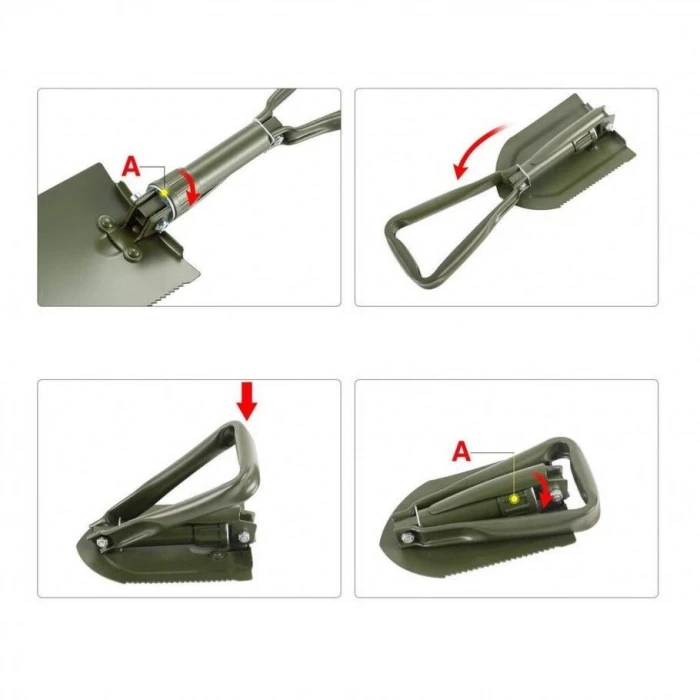 A

A