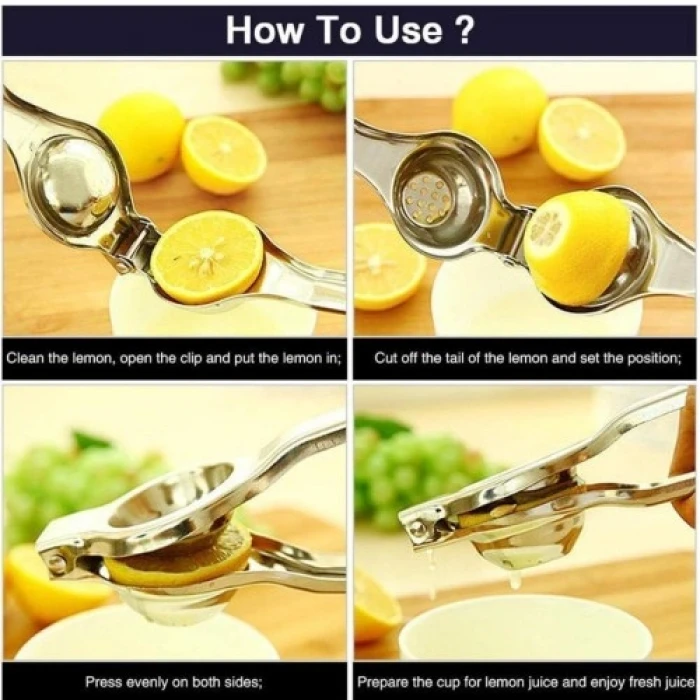 How To Use ?

Clean the lemon, open the clip and put the lemon in;

Cut off the tail of the lemon and set the position;

Press evenly on both sides;

Prepare the cup for lemon juice and enjoy fresh juice