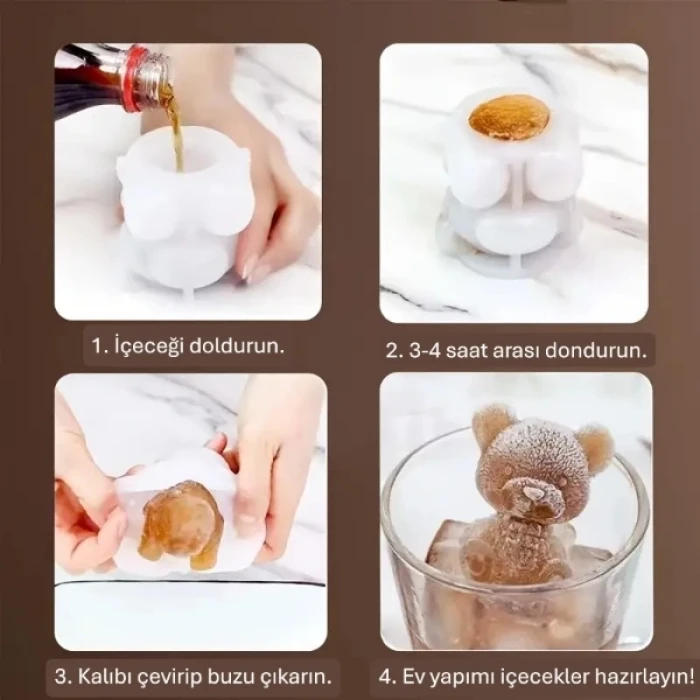 1. İçeceği doldurun.

2. 3-4 saat arası dondurun.

3. Kalıbı çevirip buzu çıkarın.

4. Ev yapımı içecekler hazırlayın!