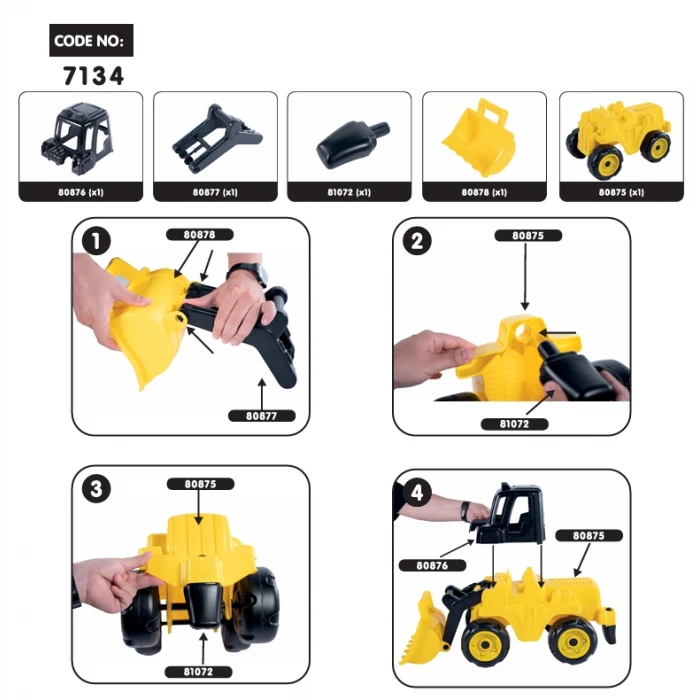 CODE NO:
7134

80876 (x1)
80877 (x1)
81072 (x1)
80878 (x1)
80875 (x1)

1
80878
80877

2
80875
81072

3
80875
81072

4
80876
80875