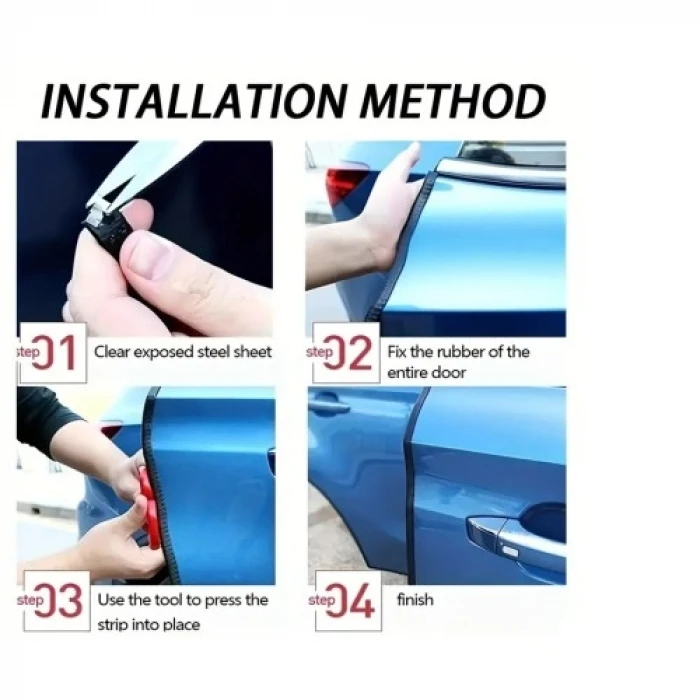 INSTALLATION METHOD

step 01 Clear exposed steel sheet

step 02 Fix the rubber of the entire door

step 03 Use the tool to press the strip into place

step 04 finish