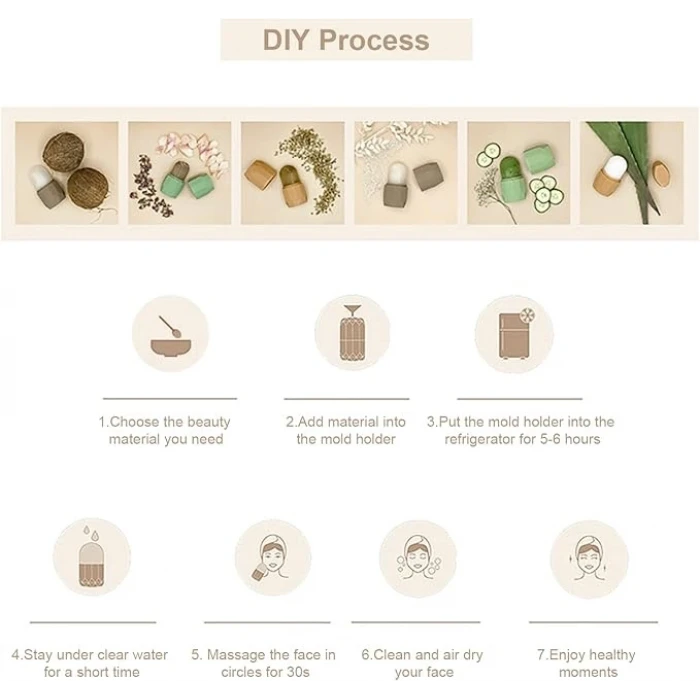 DIY Process

1.Choose the beauty material you need

2.Add material into the mold holder

3.Put the mold holder into the refrigerator for 5-6 hours

4.Stay under clear water for a short time

5. Massage the face in circles for 30s

6.Clean and air dry your face

7.Enjoy healthy moments