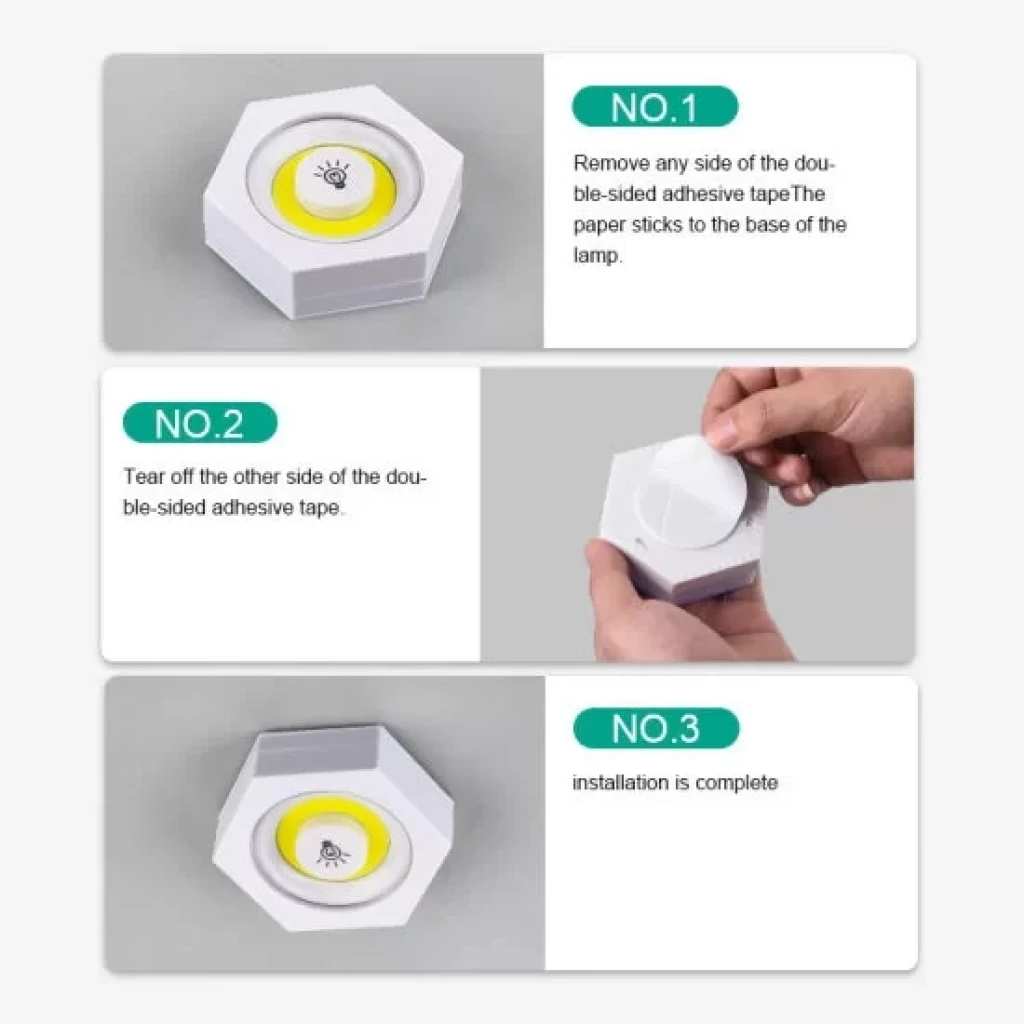 NO.1

Remove any side of the double-sided adhesive tapeThe paper sticks to the base of the lamp.

NO.2

Tear off the other side of the double-sided adhesive tape.

NO.3

installation is complete