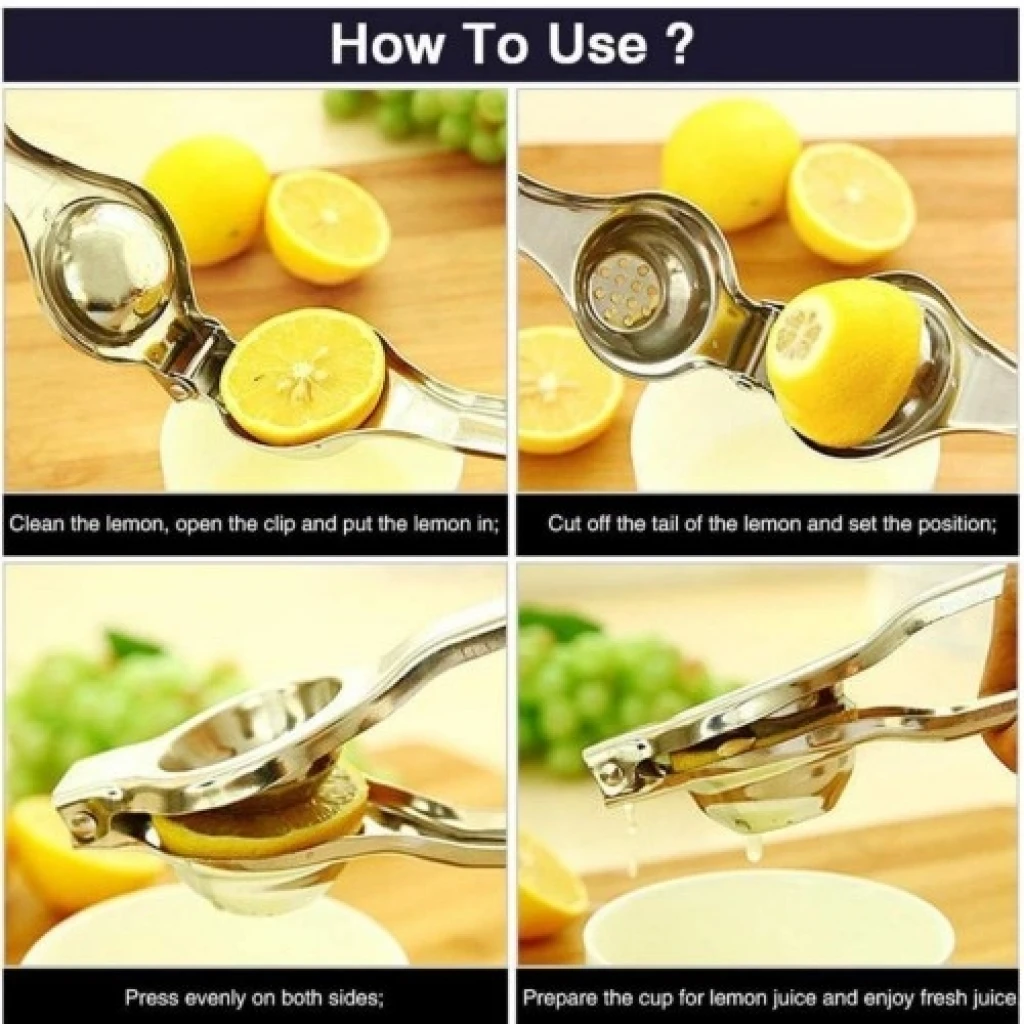 How To Use ?

Clean the lemon, open the clip and put the lemon in;

Cut off the tail of the lemon and set the position;

Press evenly on both sides;

Prepare the cup for lemon juice and enjoy fresh juice