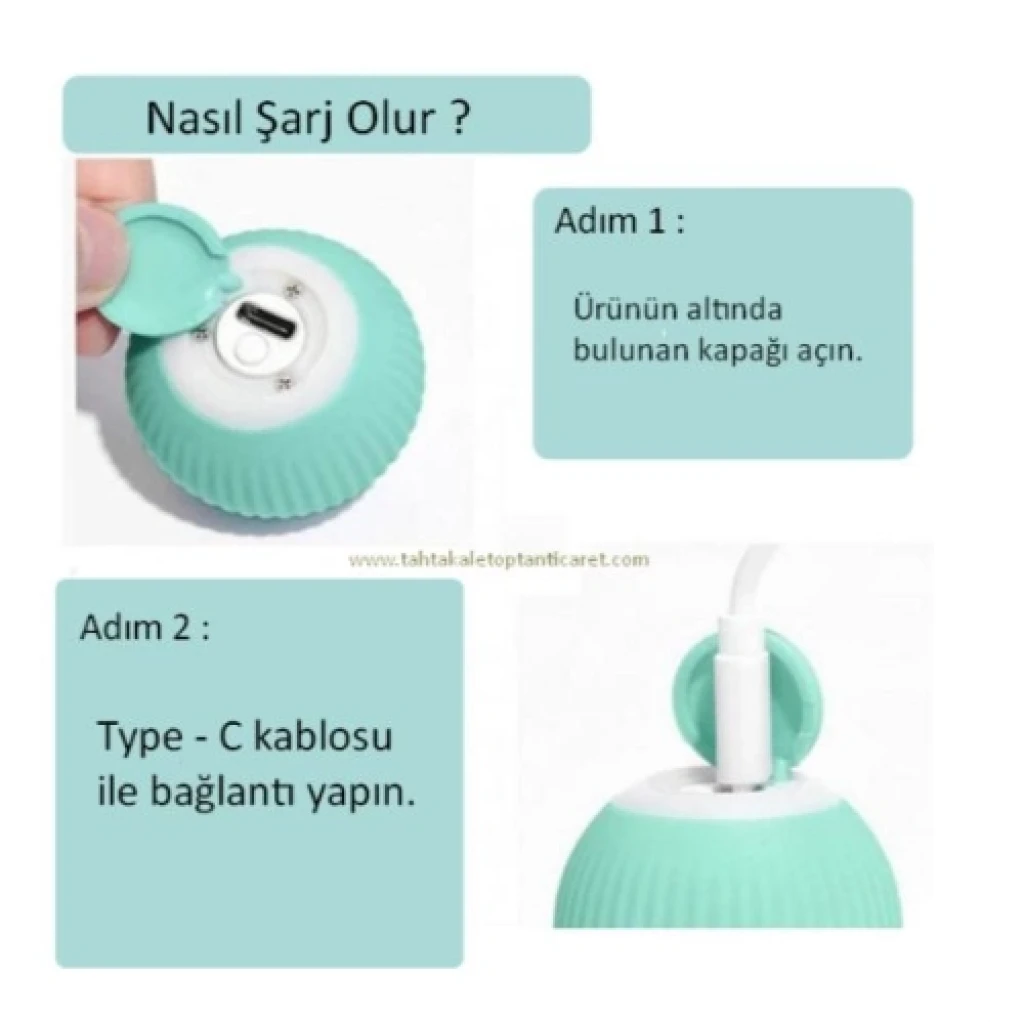 Nasıl Şarj Olur ?

Adım 1 :

Ürünün altında bulunan kapağı açın.

www.tahtakaletoptanticaret.com

Adım 2 :

Type - C kablosu ile bağlantı yapın.