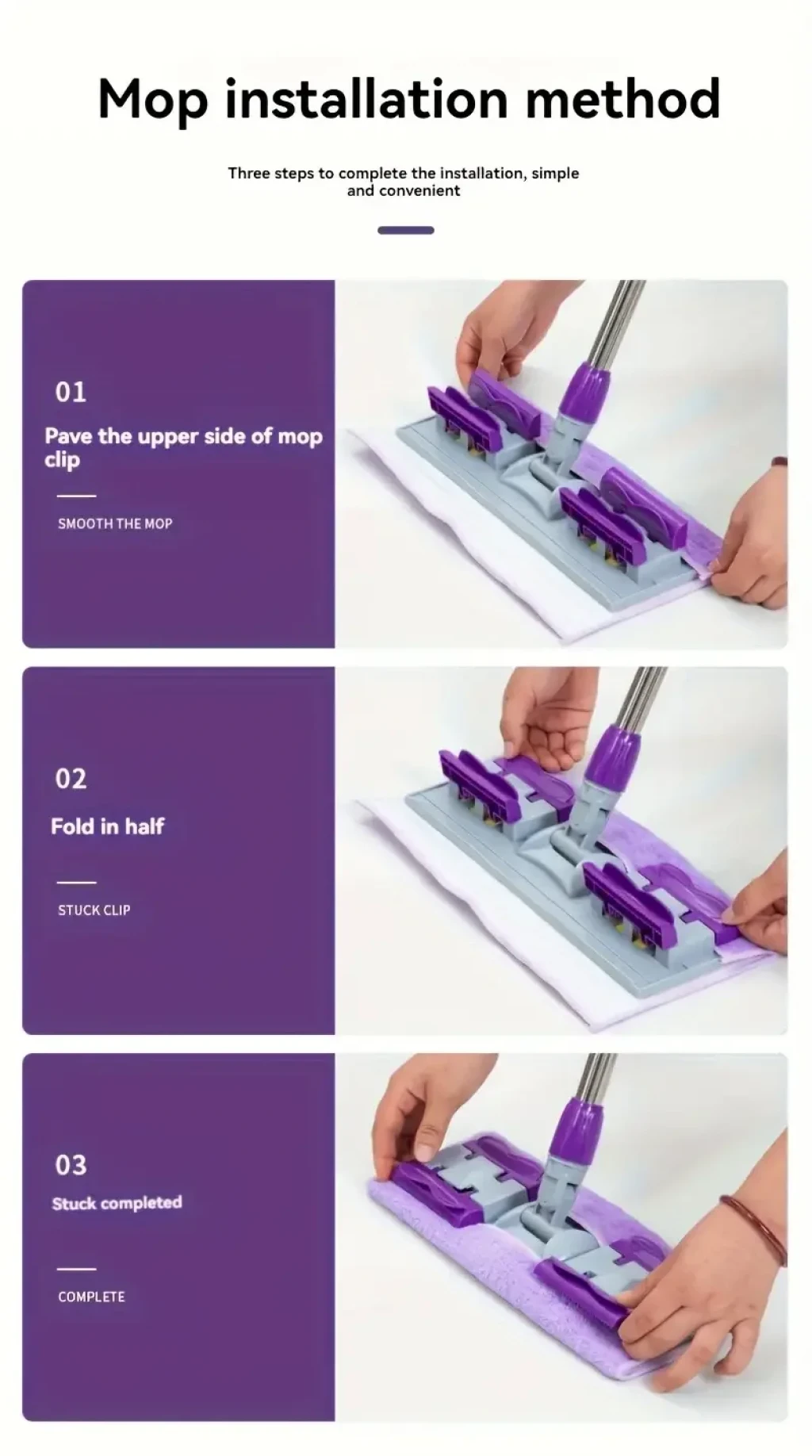 Mop installation method

Three steps to complete the installation, simple and convenient

01

Pave the upper side of mop clip

SMOOTH THE MOP

02

Fold in half

STUCK CLIP

03

Stuck completed

COMPLETE