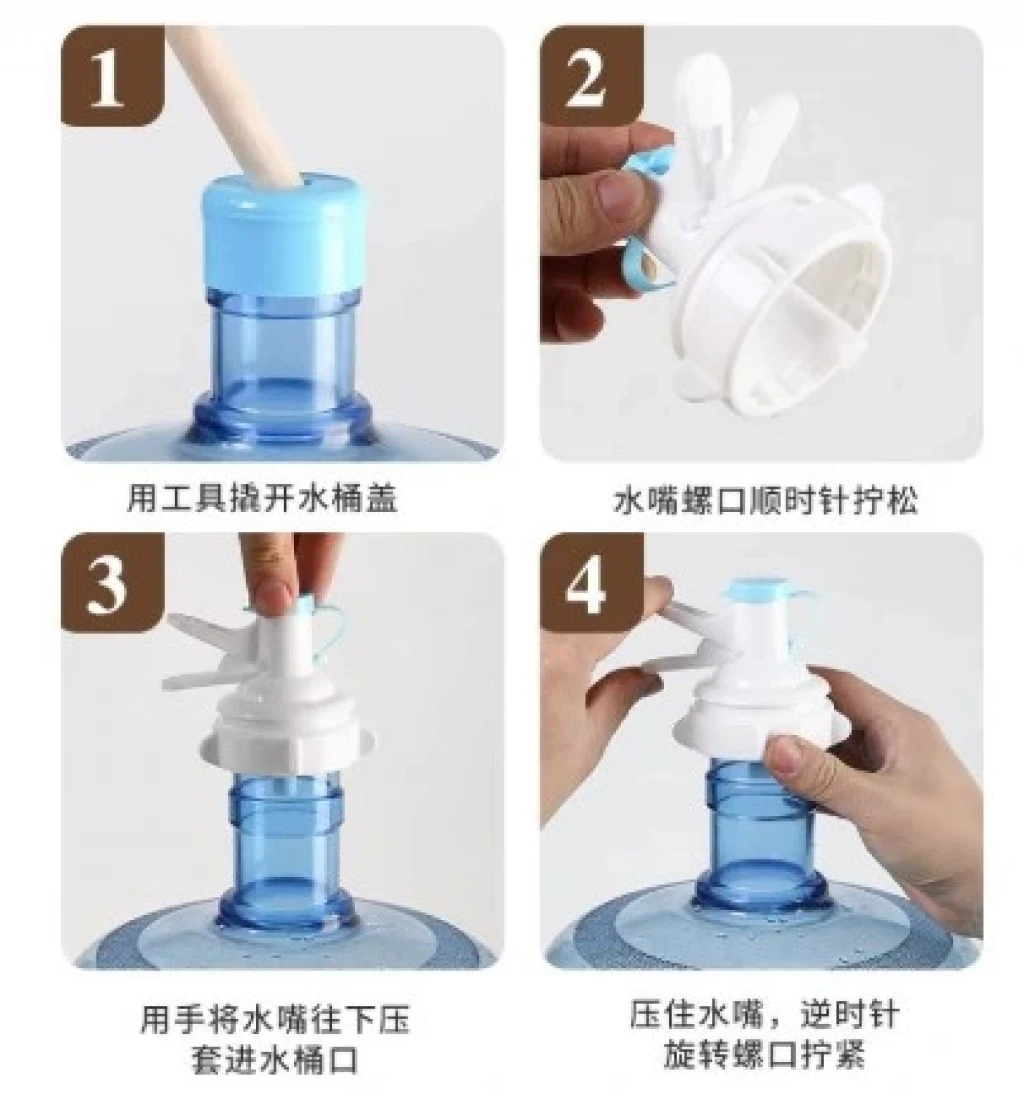 1

用工具撬开水桶盖

2

水嘴螺口顺时针拧松

3

用手将水嘴往下压
套进水桶口

4

压住水嘴，逆时针
旋转螺口拧紧