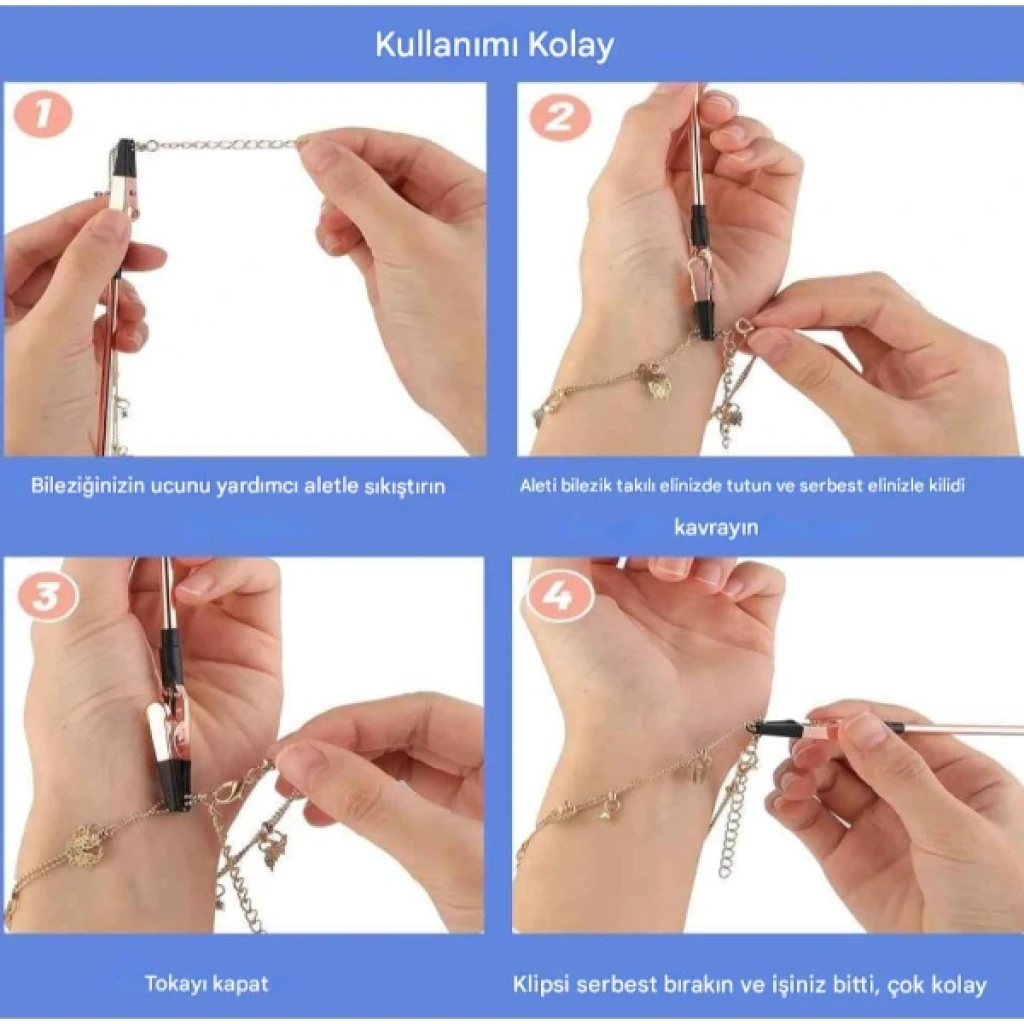 Kullanımı Kolay

1

Bileziğinizin ucunu yardımcı aletle sıkıştırın

2

Aleti bilezik takılı elinizde tutun ve serbest elinizle kilidi kavrayın

3

Tokayı kapat

4

Klipsi serbest bırakın ve işiniz bitti, çok kolay