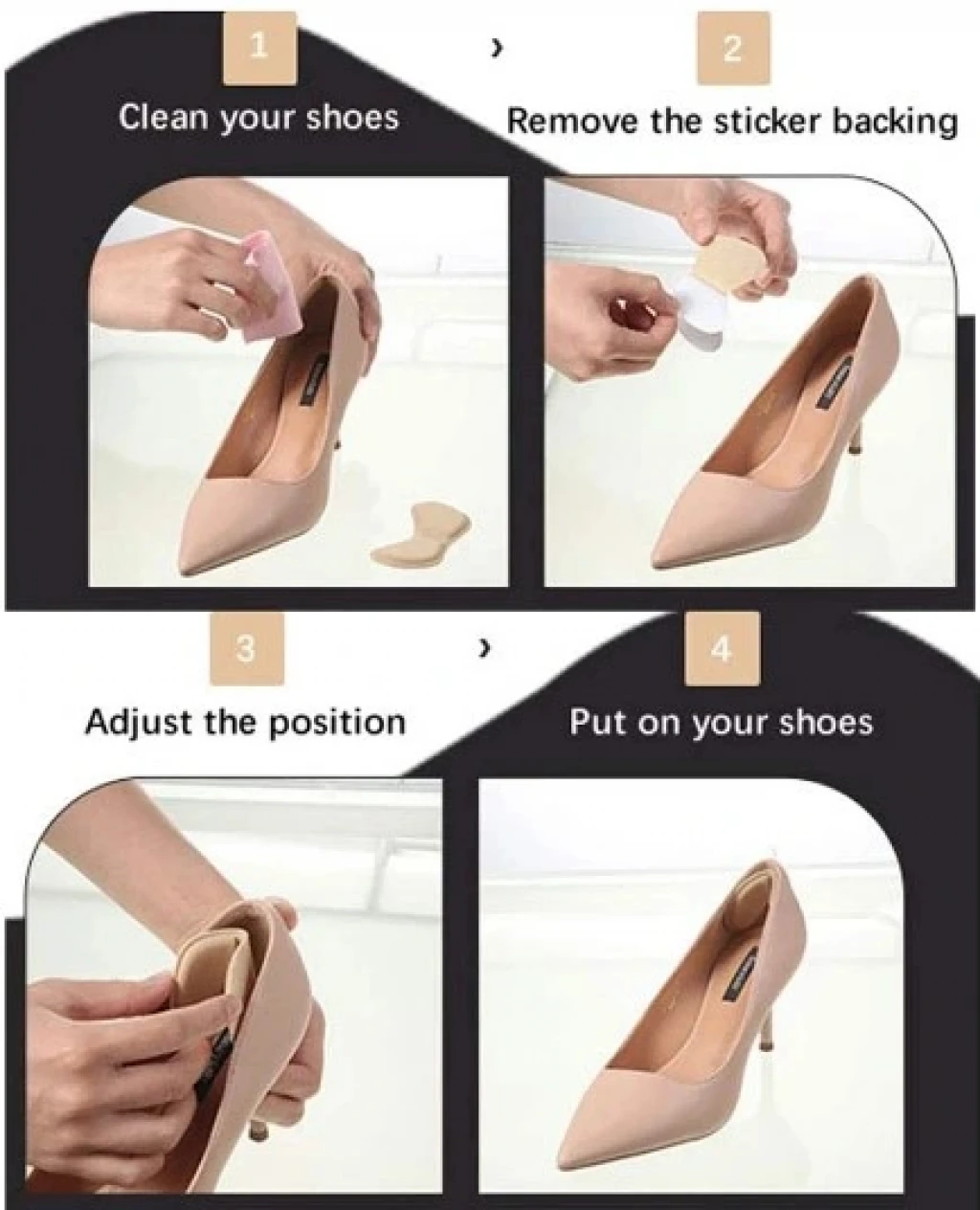 1
Clean your shoes

›

2
Remove the sticker backing

3
Adjust the position

›

4
Put on your shoes