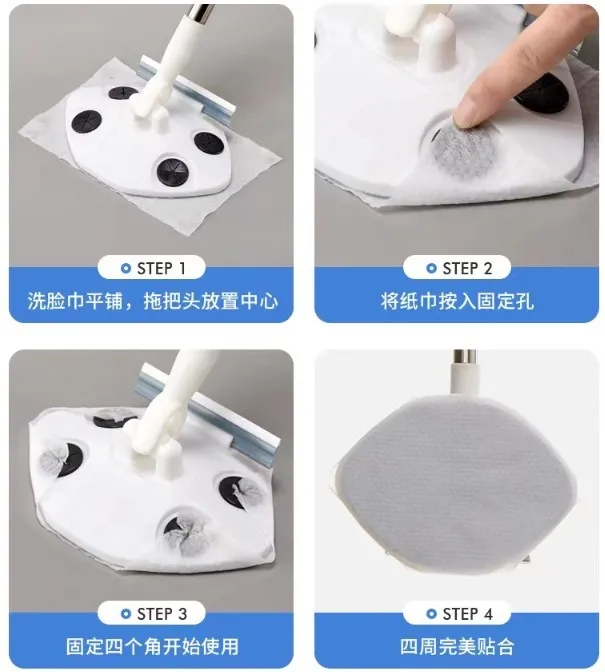 STEP 1
洗脸巾平铺，拖把头放置中心

STEP 2
将纸巾按入固定孔

STEP 3
固定四个角开始使用

STEP 4
四周完美贴合