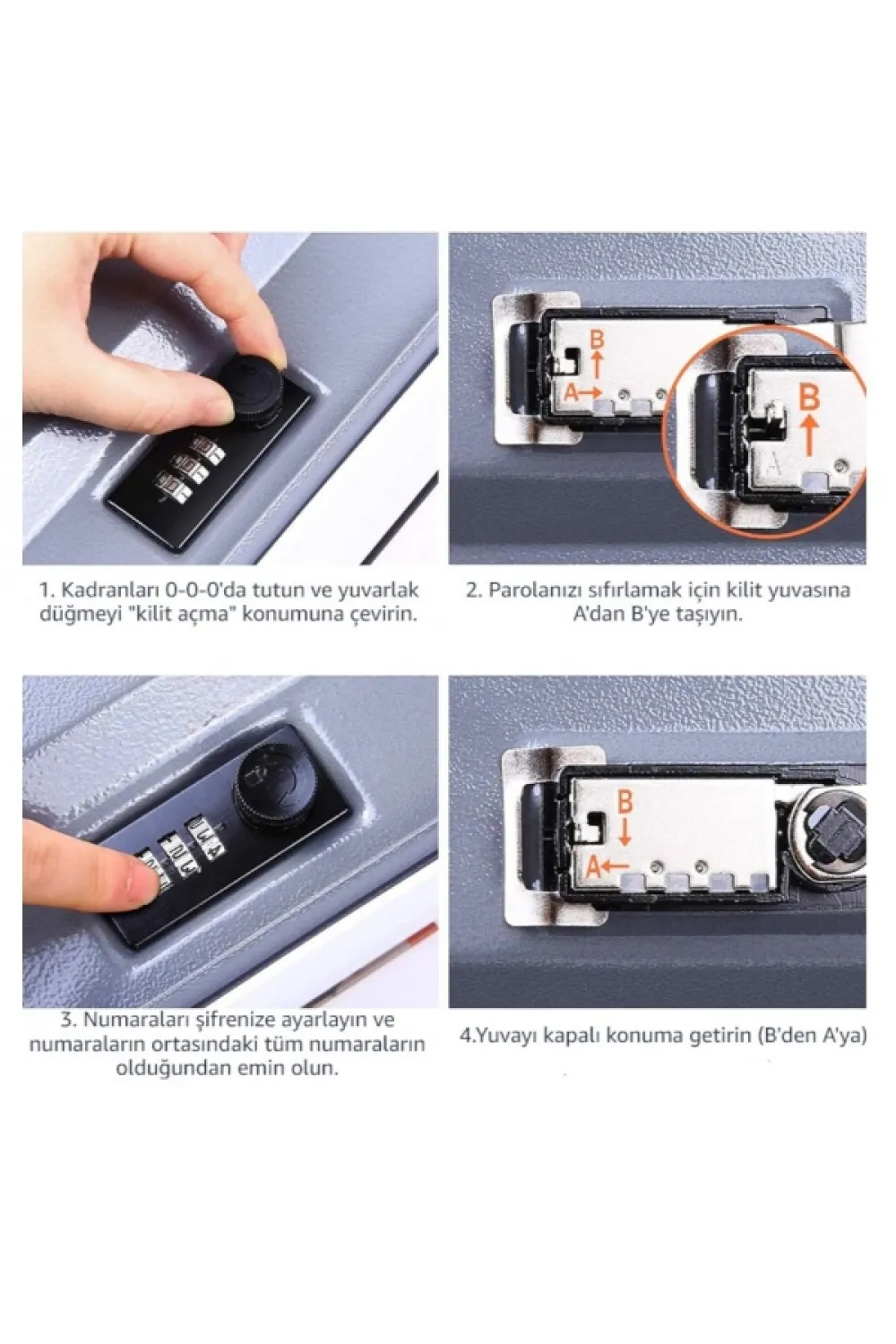 B
A
B
A

1. Kadranları 0-0-0'da tutun ve yuvarlak düğmeyi "kilit açma" konumuna çevirin.

2. Parolanızı sıfırlamak için kilit yuvasına A'dan B'ye taşıyın.

B
A

3. Numaraları şifrenize ayarlayın ve numaraların ortasındaki tüm numaraların olduğundan emin olun.

4.Yuvayı kapalı konuma getirin (B'den A'ya)