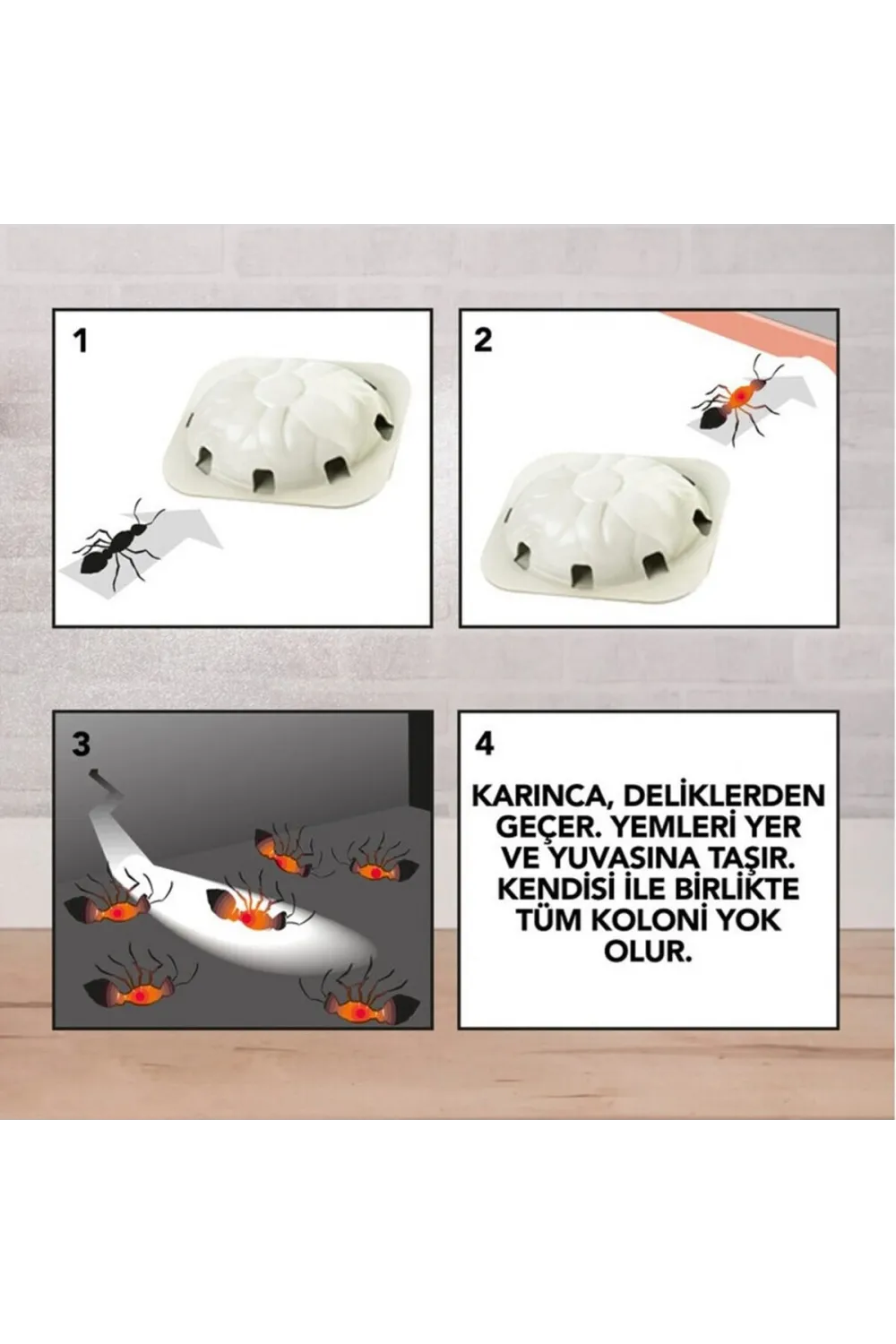 1

2

3

4

KARINCA, DELİKLERDEN GEÇER. YEMLERİ YER VE YUVASINA TAŞIR. KENDİSİ İLE BİRLİKTE TÜM KOLONİ YOK OLUR.