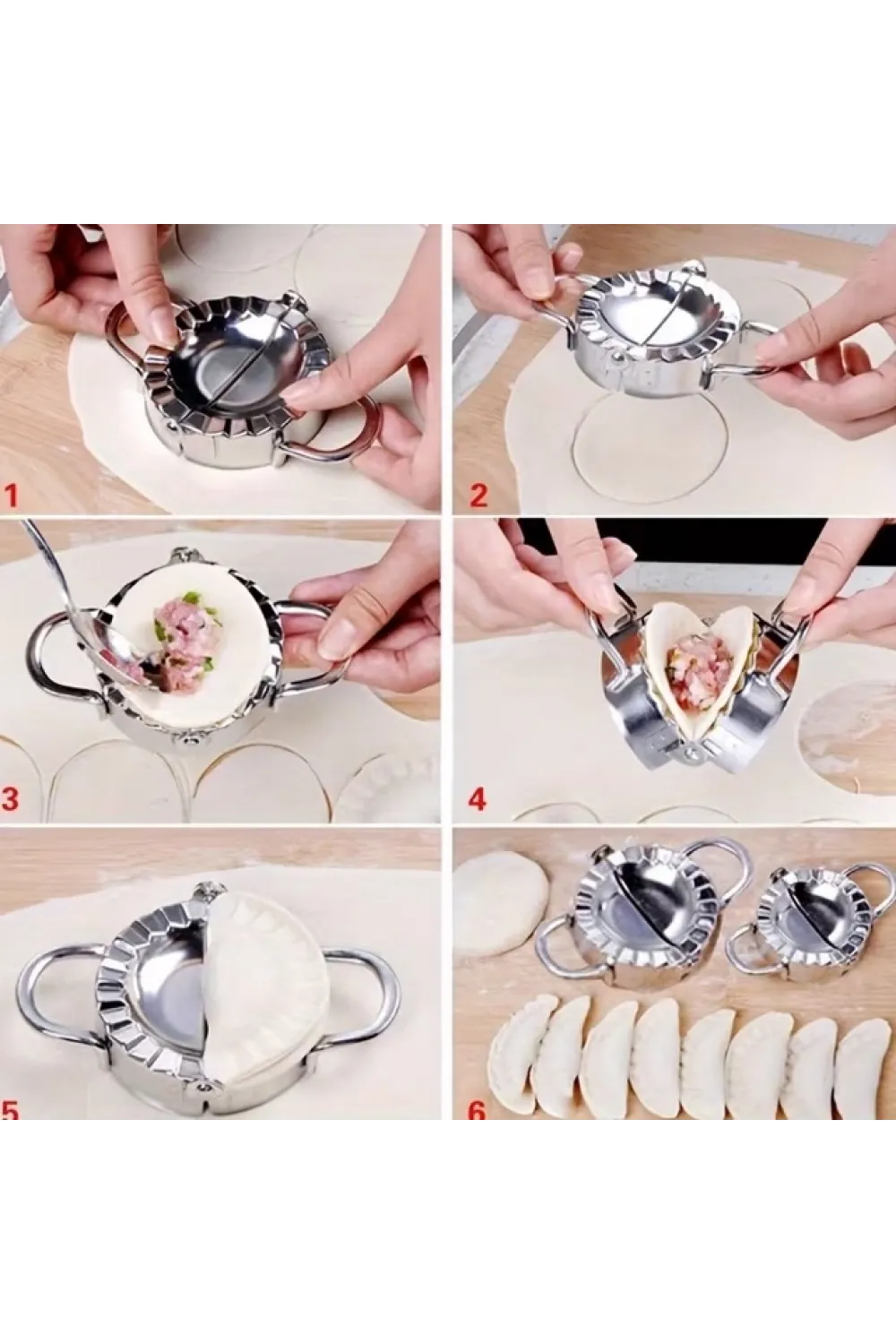 1
2
3
4
5
6