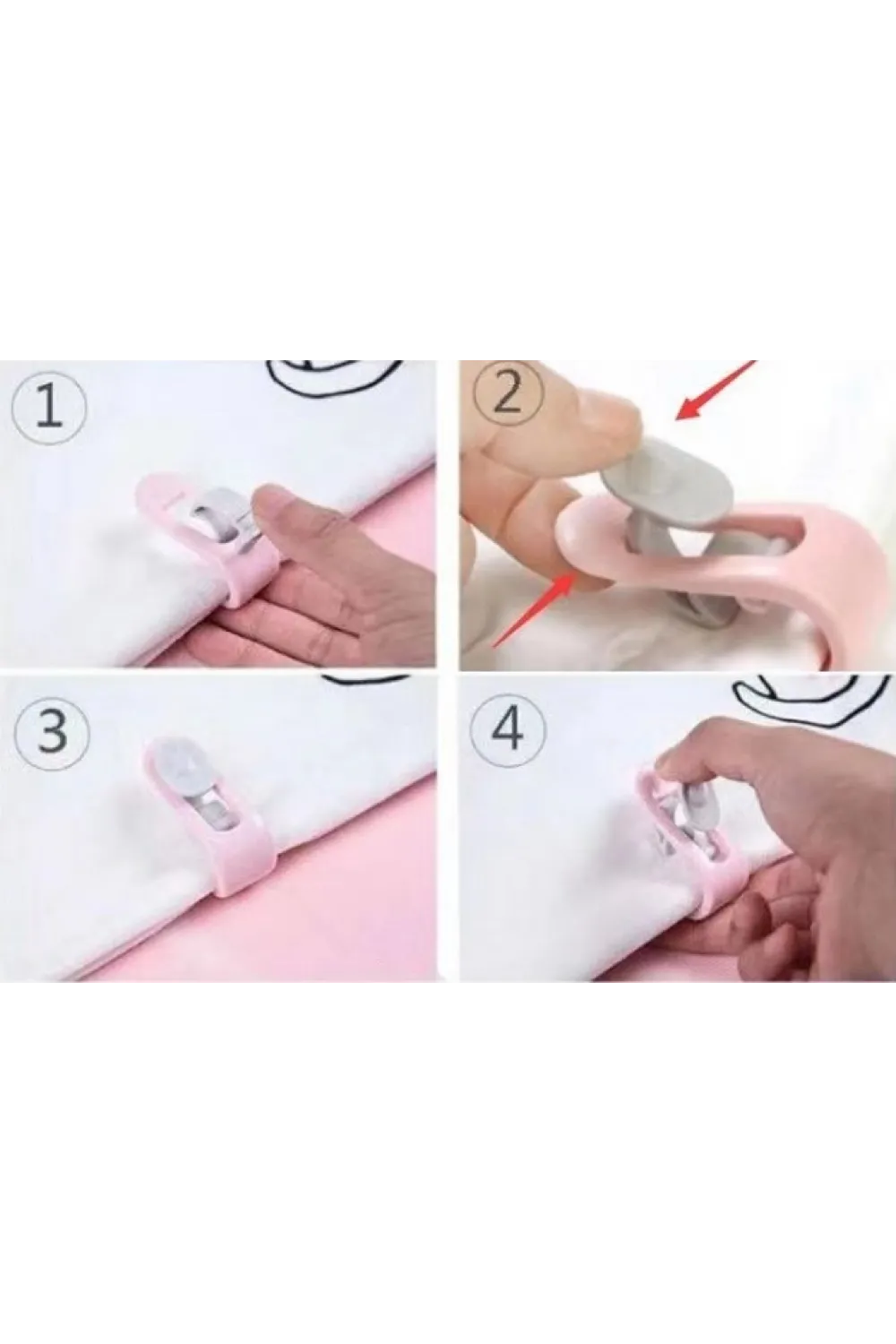 1

2

3

4