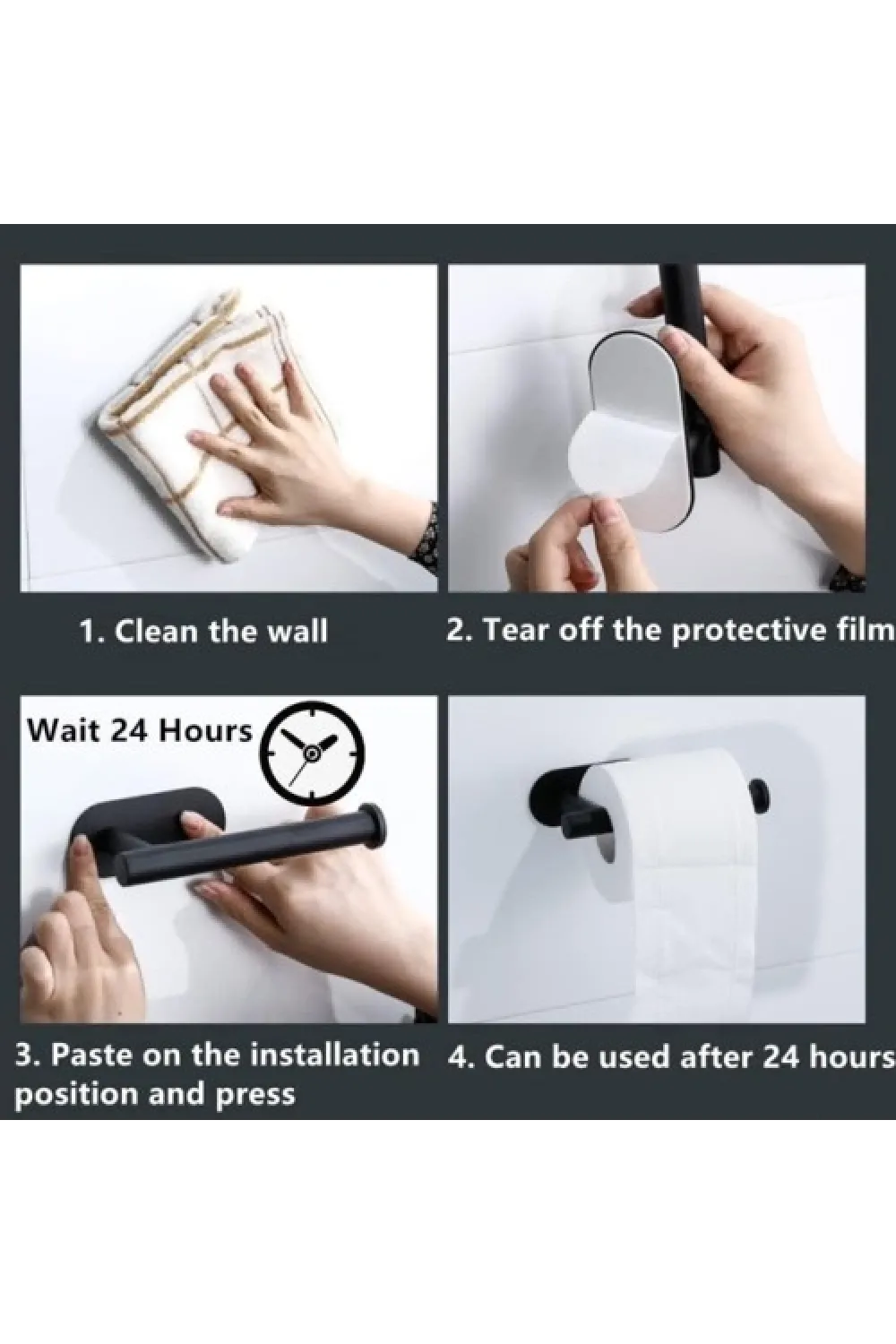 1. Clean the wall

2. Tear off the protective film

Wait 24 Hours

3. Paste on the installation position and press

4. Can be used after 24 hours