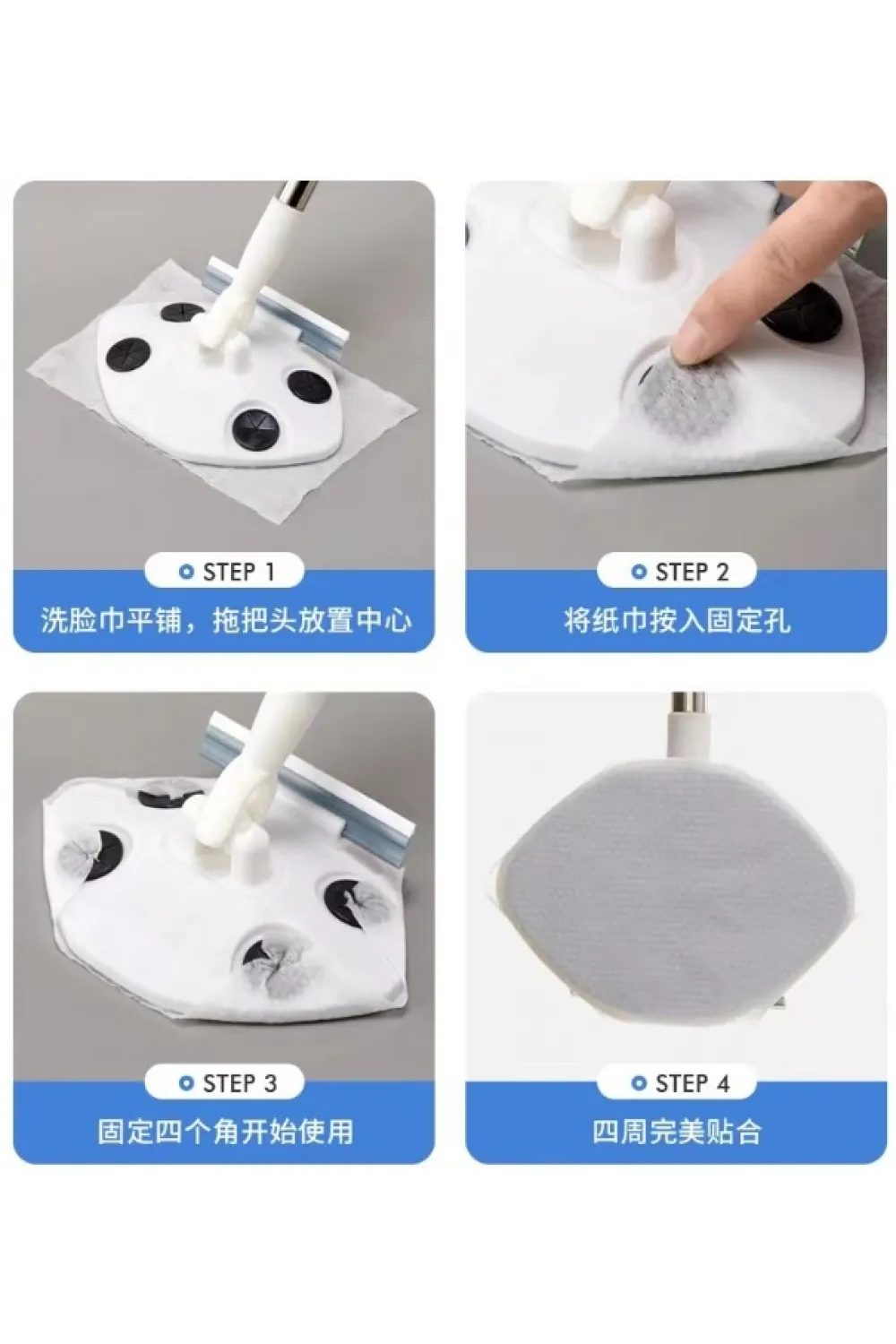 STEP 1
洗脸巾平铺，拖把头放置中心

STEP 2
将纸巾按入固定孔

STEP 3
固定四个角开始使用

STEP 4
四周完美贴合