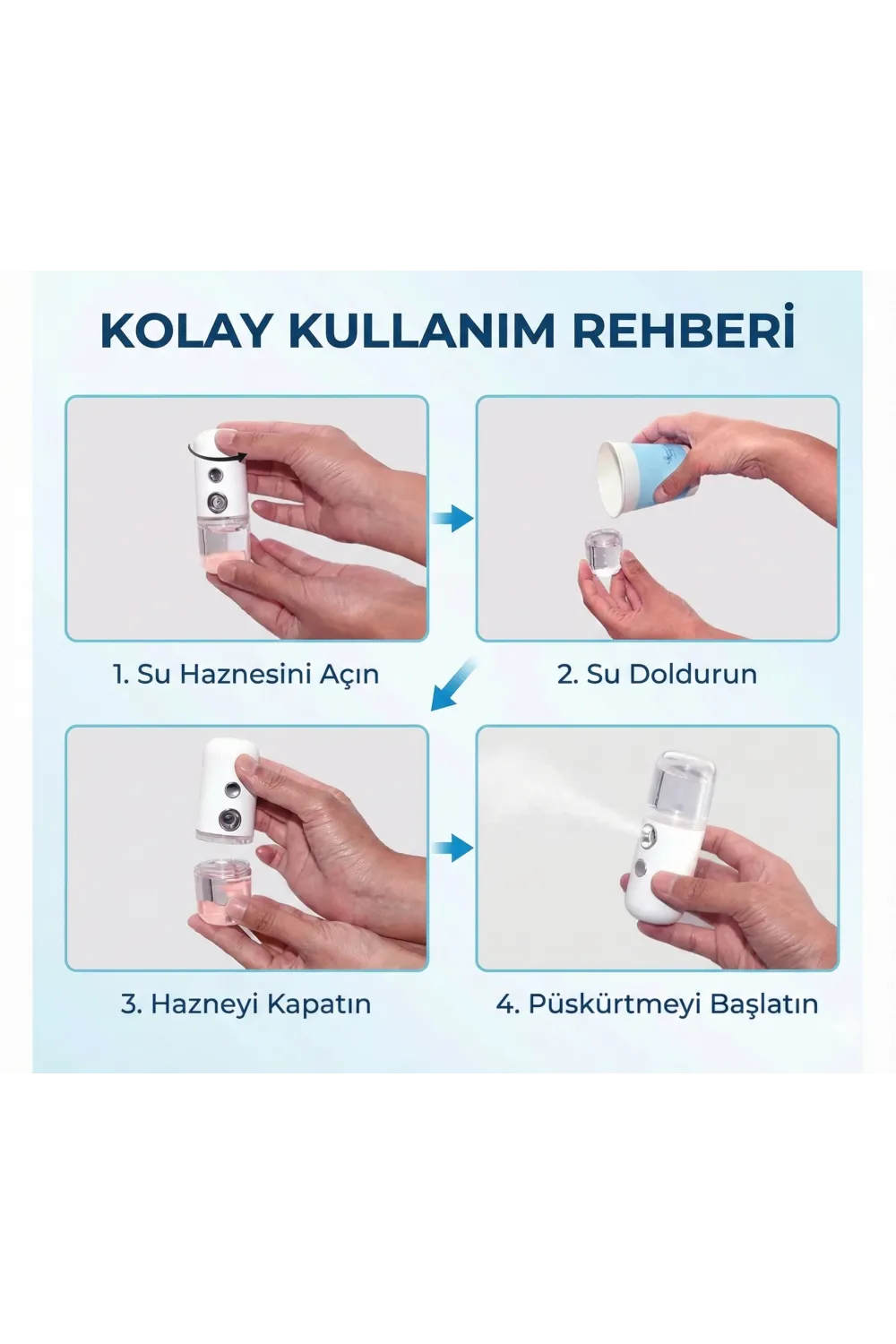 KOLAY KULLANIM REHBERİ

1. Su Haznesini Açın

2. Su Doldurun

3. Hazneyi Kapatın

4. Püskürtmeyi Başlatın