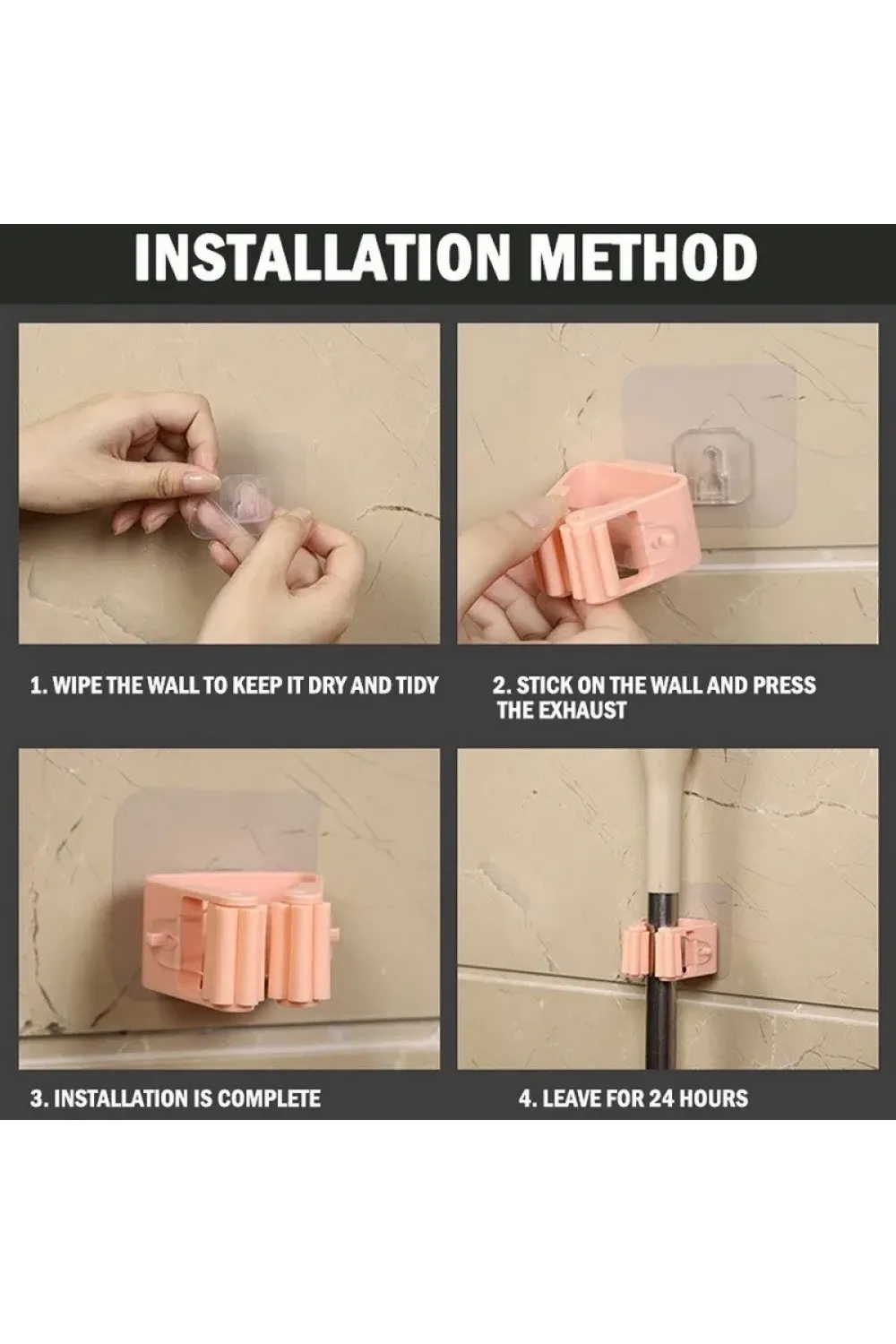 INSTALLATION METHOD

1. WIPE THE WALL TO KEEP IT DRY AND TIDY

2. STICK ON THE WALL AND PRESS THE EXHAUST

3. INSTALLATION IS COMPLETE

4. LEAVE FOR 24 HOURS